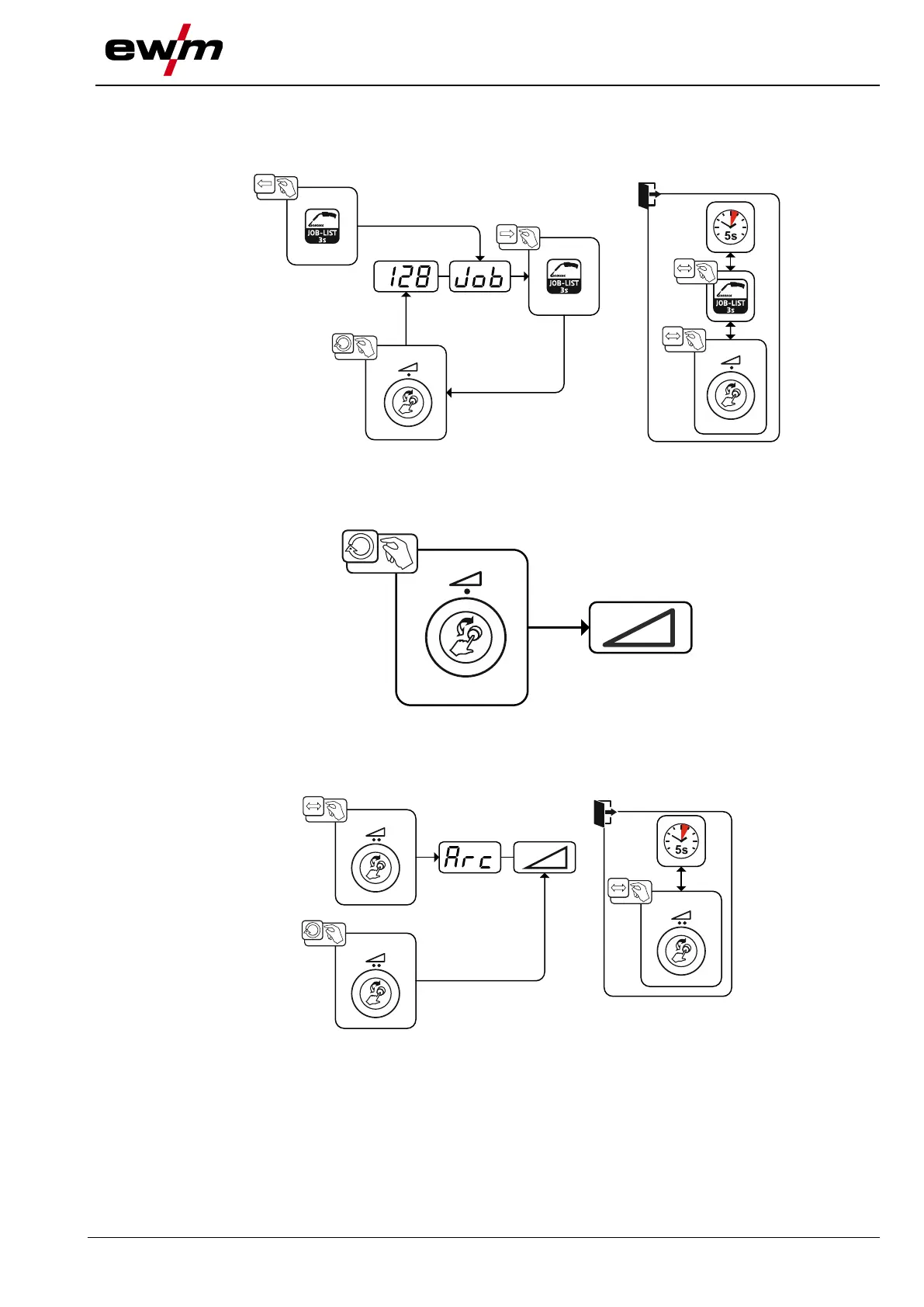 ewm

JOB-LIST
3s

128

Job

JOB-LIST
3s

5s

JOB-LIST
3s

Arc

5s