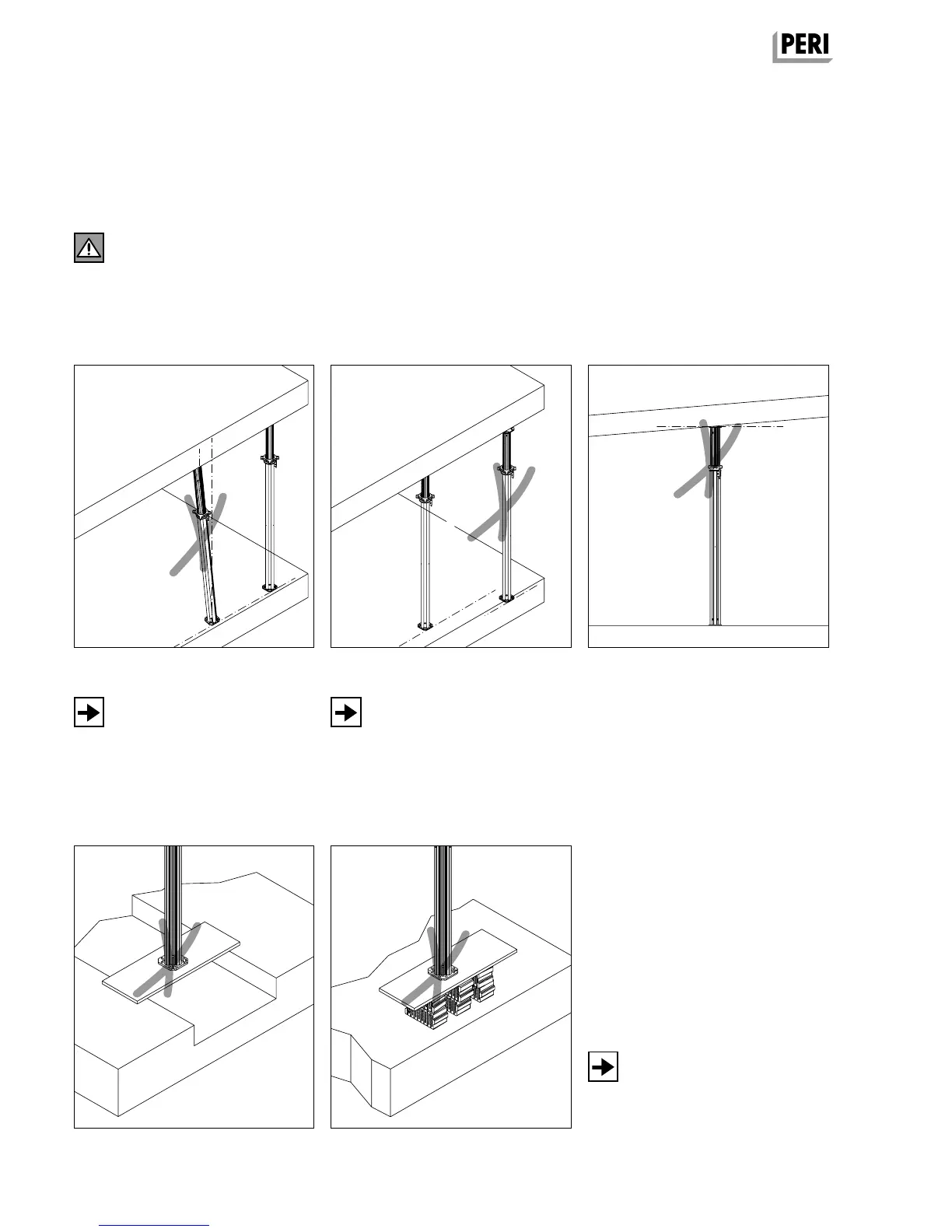 PERI