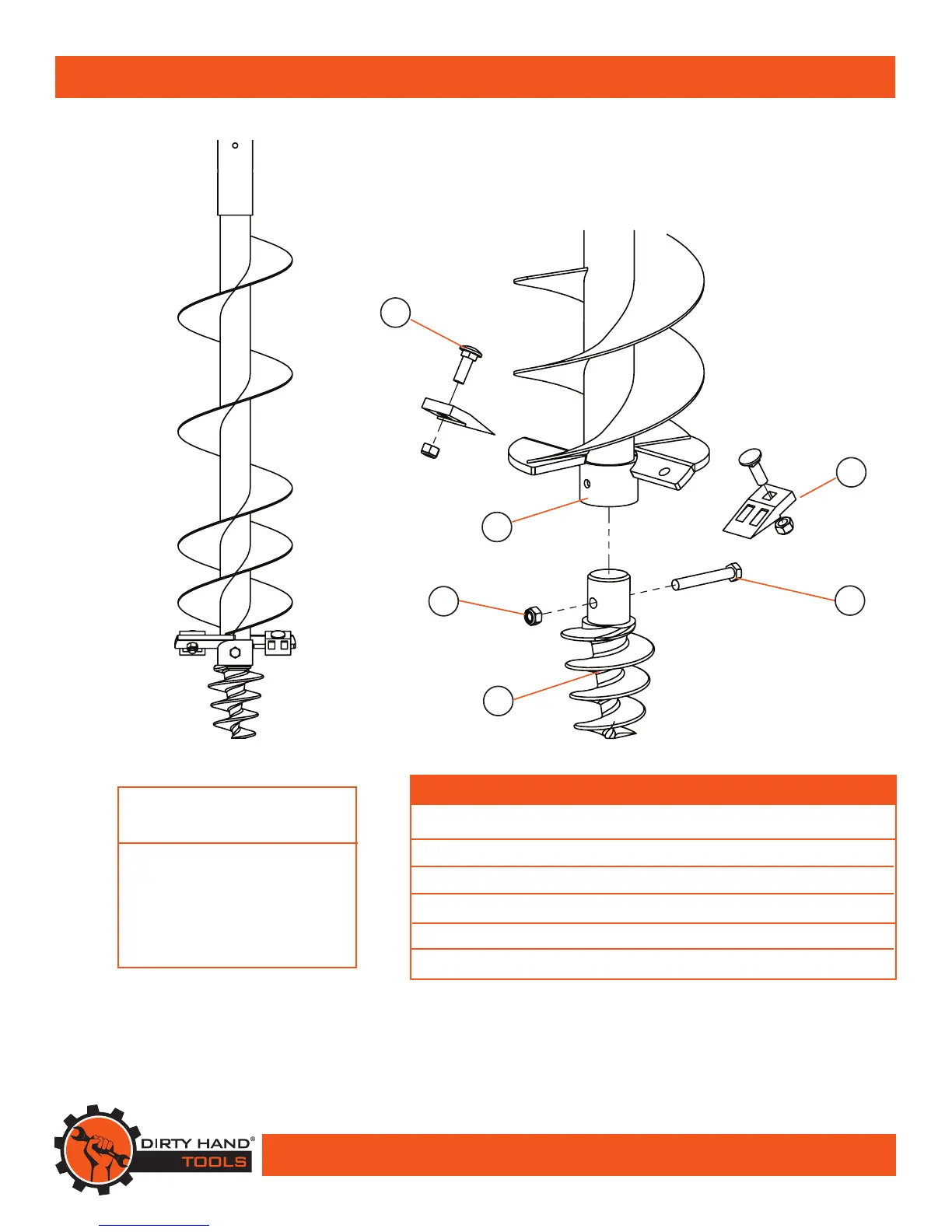 DIRTY HAND®
TOOLS