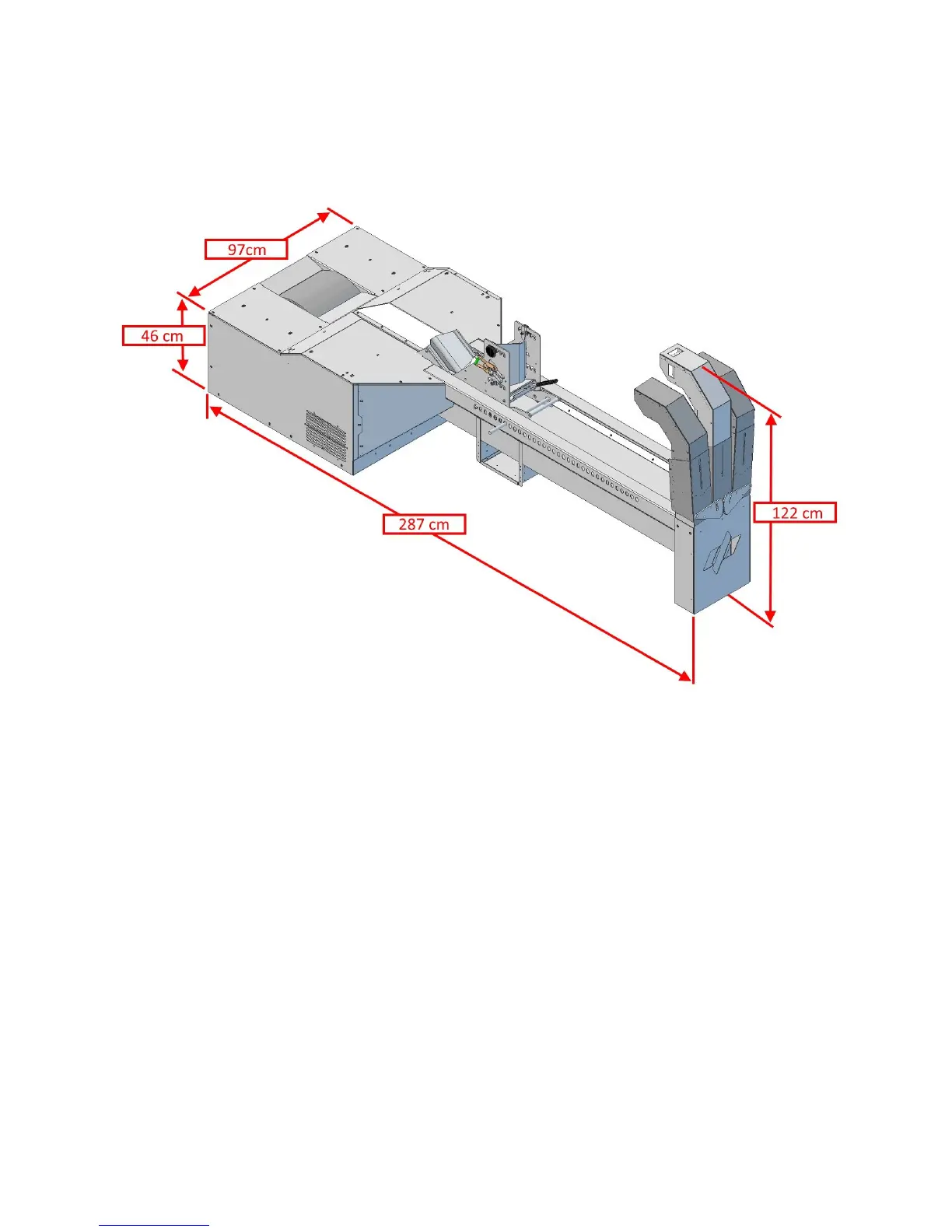 97cm

46 cm

287 cm

122 cm