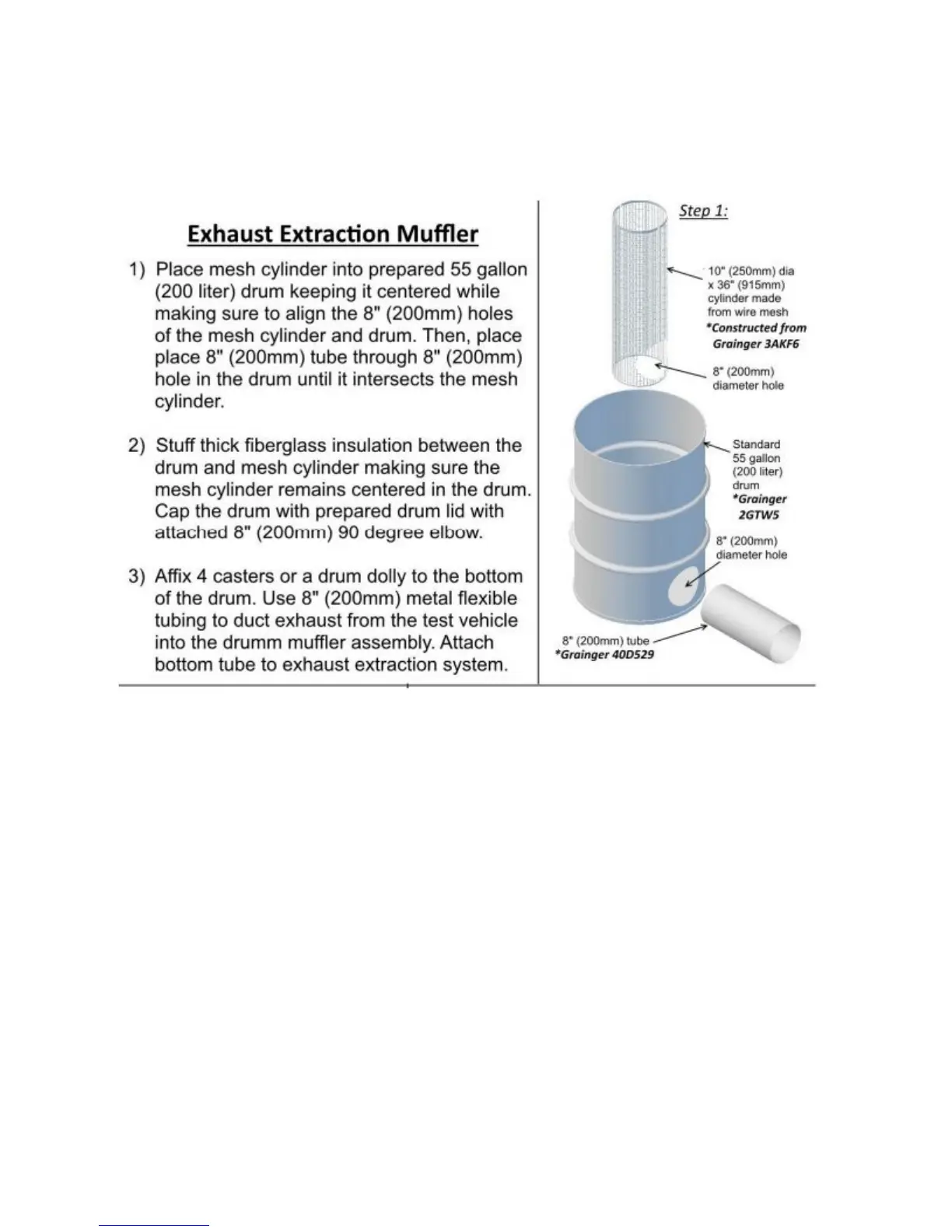 Exhaust Extraction Muffler

1) Place mesh cylinder into prepared 55 gallon (200 liter) drum keeping it centered while making sure to align the 8" (200mm) holes of the mesh cylinder and drum. Then, place place 8" (200mm) tube through 8" (200mm) hole in the drum until it intersects the mesh cylinder.

2) Stuff thick fiberglass insulation between the drum and mesh cylinder making sure the mesh cylinder remains centered in the drum. Cap the drum with prepared drum lid with attached 8" (200mm) 90 degree elbow.

3) Affix 4 casters or a drum dolly to the bottom of the drum. Use 8" (200mm) metal flexible tubing to duct exhaust from the test vehicle into the drumm muffler assembly. Attach bottom tube to exhaust extraction system.

Step 1:

10" (250mm) dia x 36" (915mm) cylinder made from wire mesh
*Constructed from Grainger 3AKF6

8" (200mm) diameter hole

Standard 55 gallon (200 liter) drum
*Grainger 2GTW5

8" (200mm) diameter hole

8" (200mm) tube
*Grainger 40D529