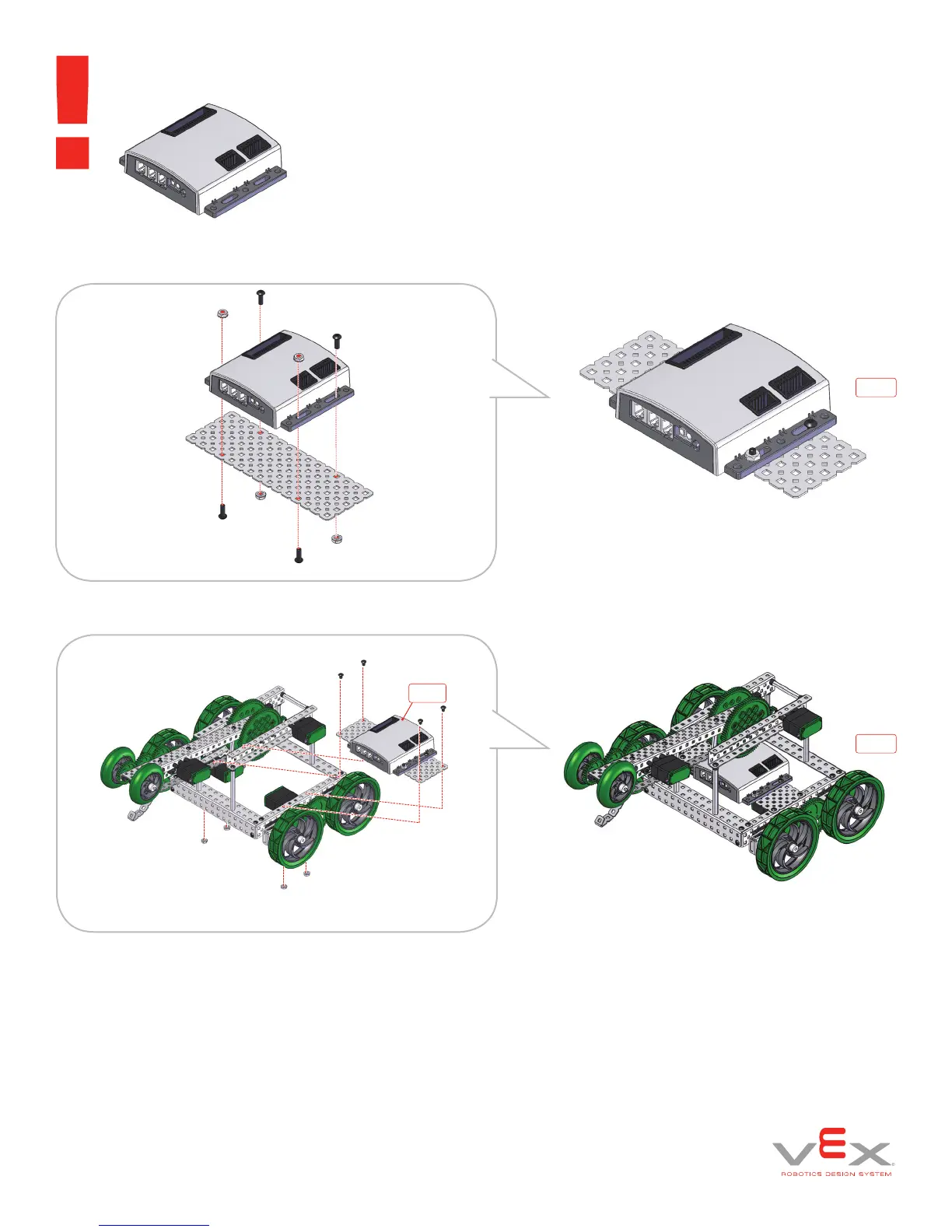 VEX

ROBOTICS DESIGN SYSTEM