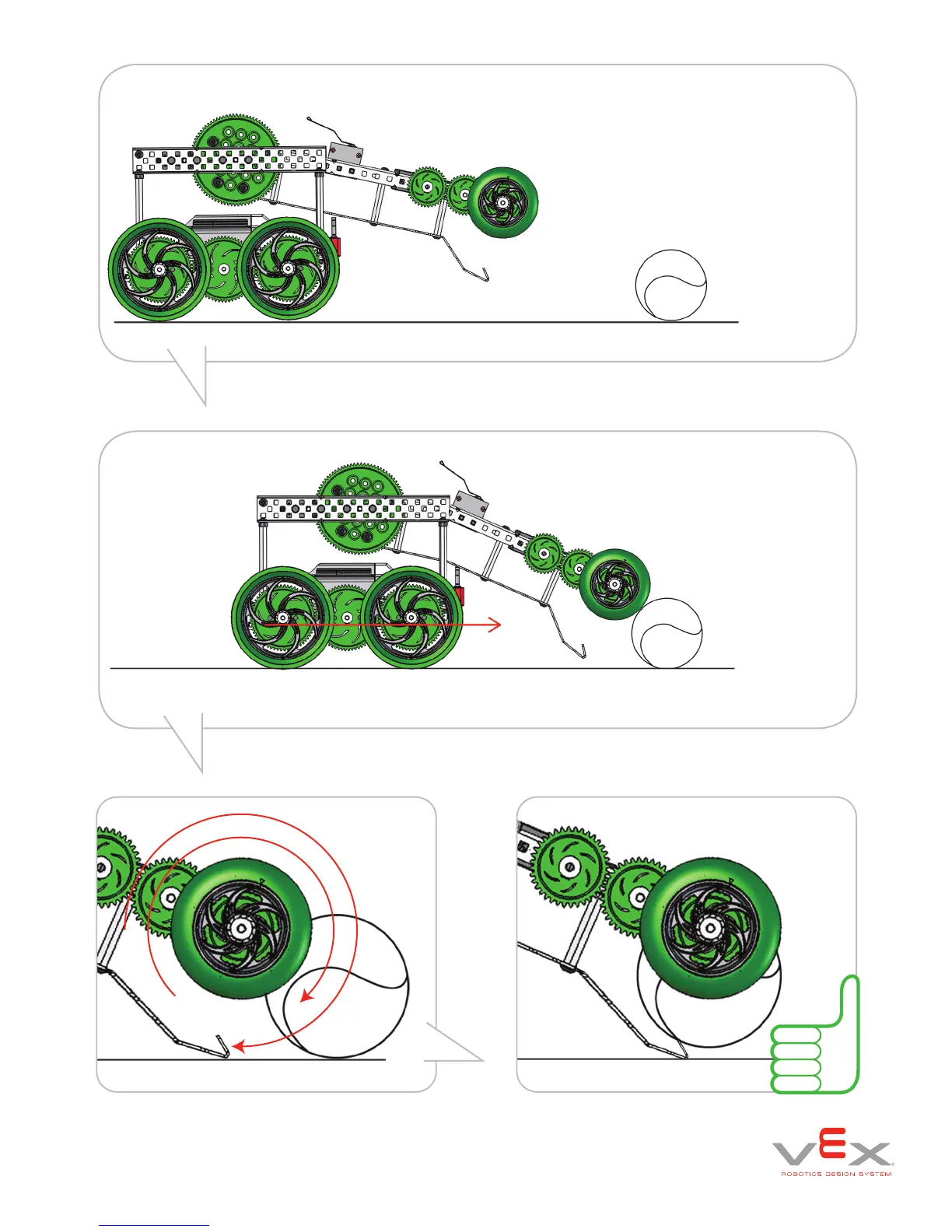 VEX
ROBOTICS DESIGN SYSTEM