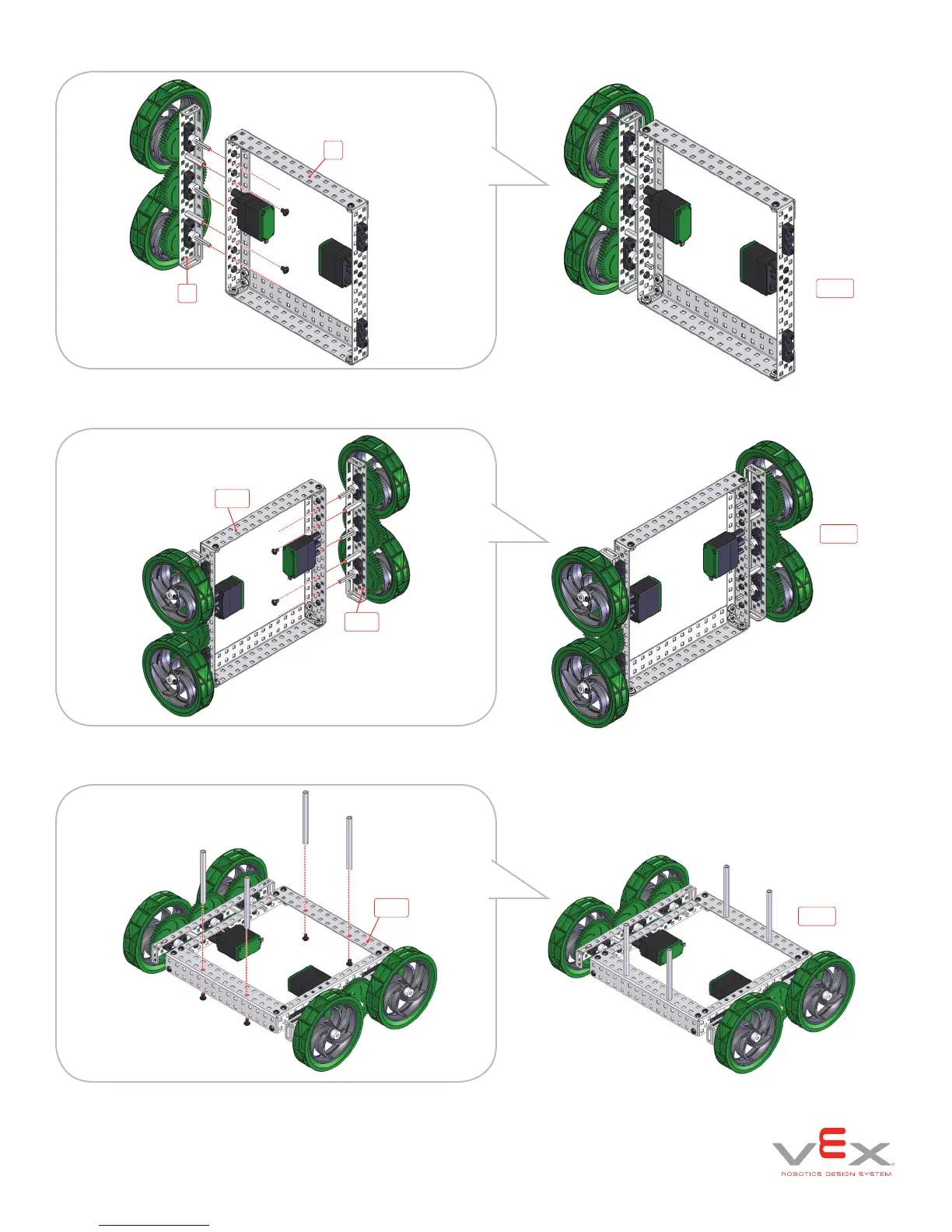 VEX
ROBOTICS DESIGN SYSTEM