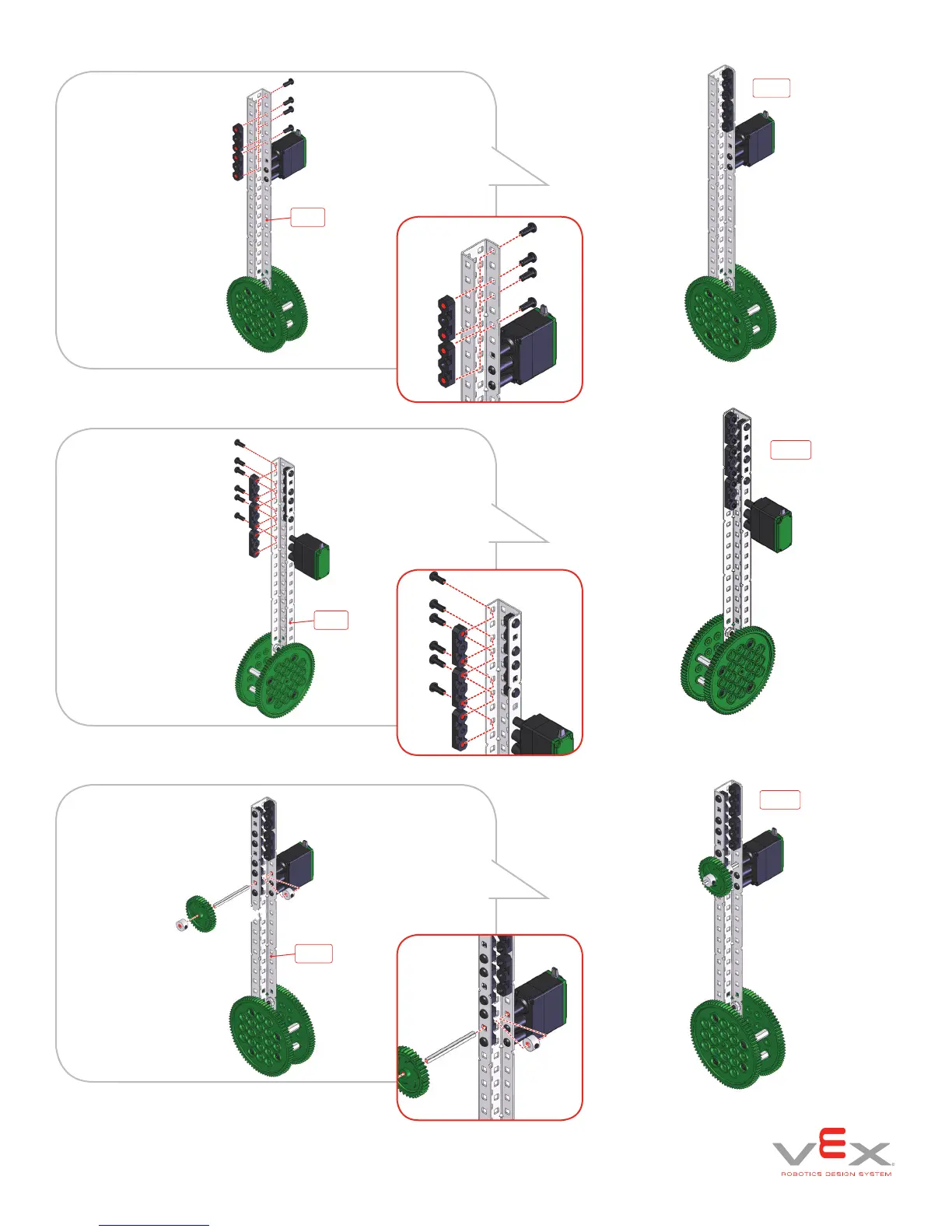 VEX
ROBOTICS DESIGN SYSTEM