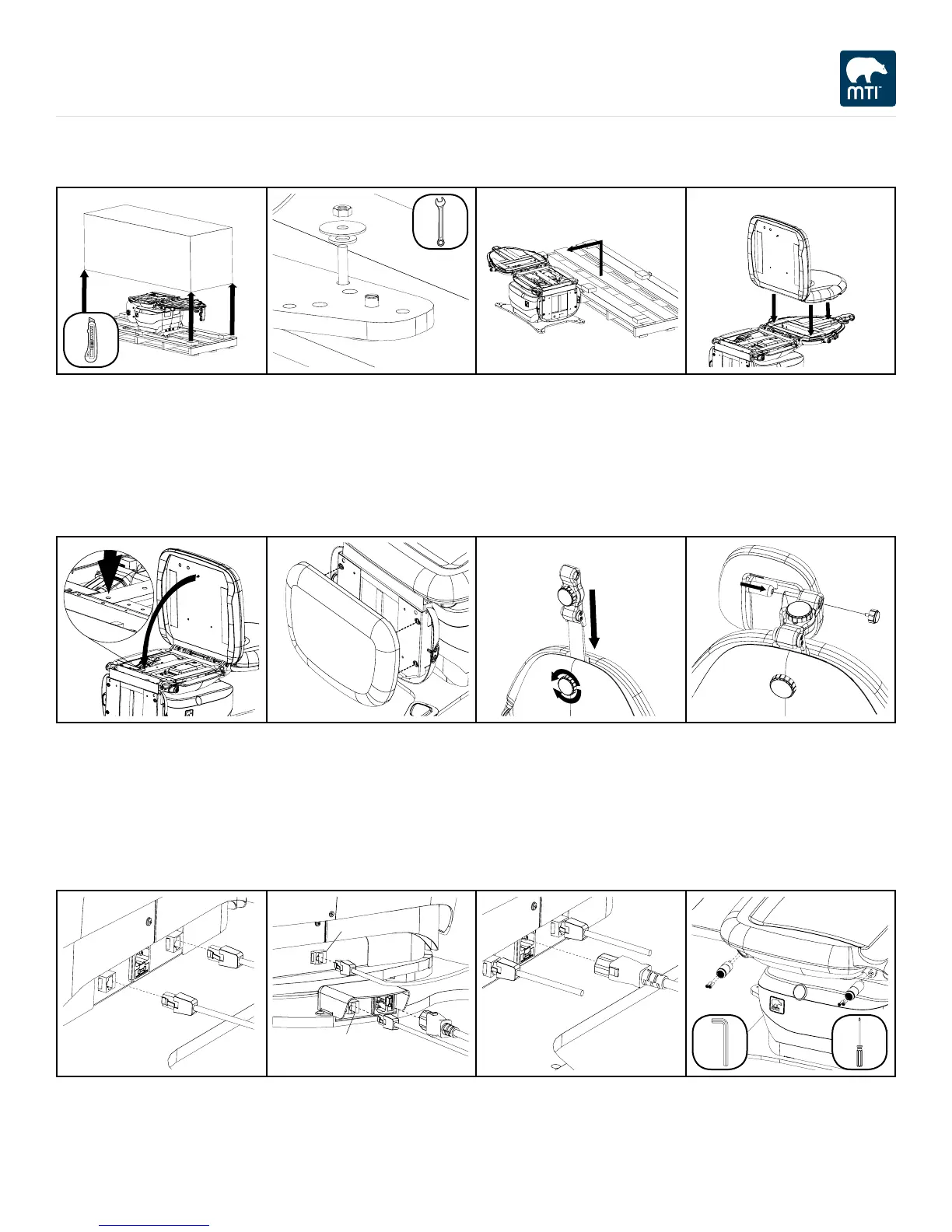 MTI