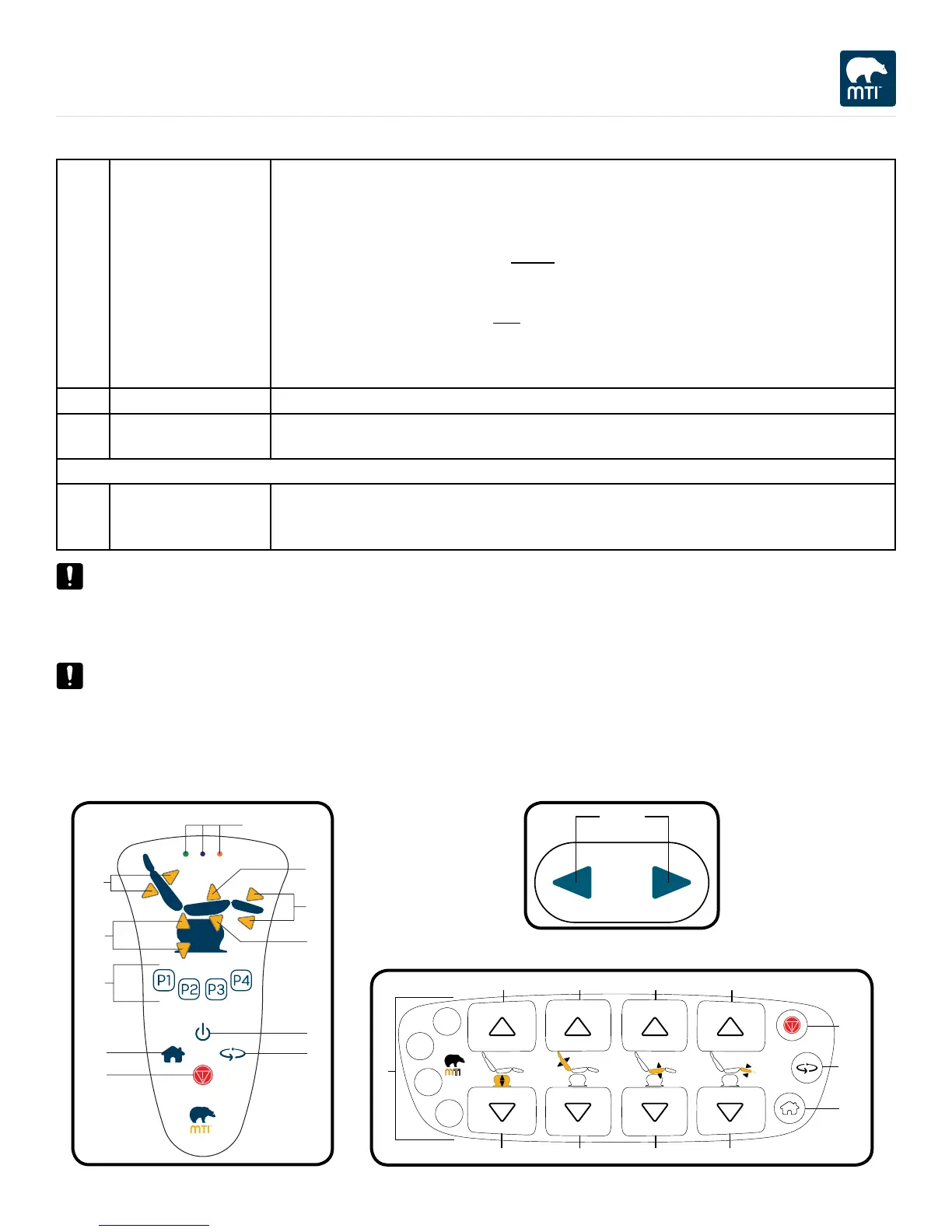 MTI

P1 P2 P3 P4

MTI

MTI