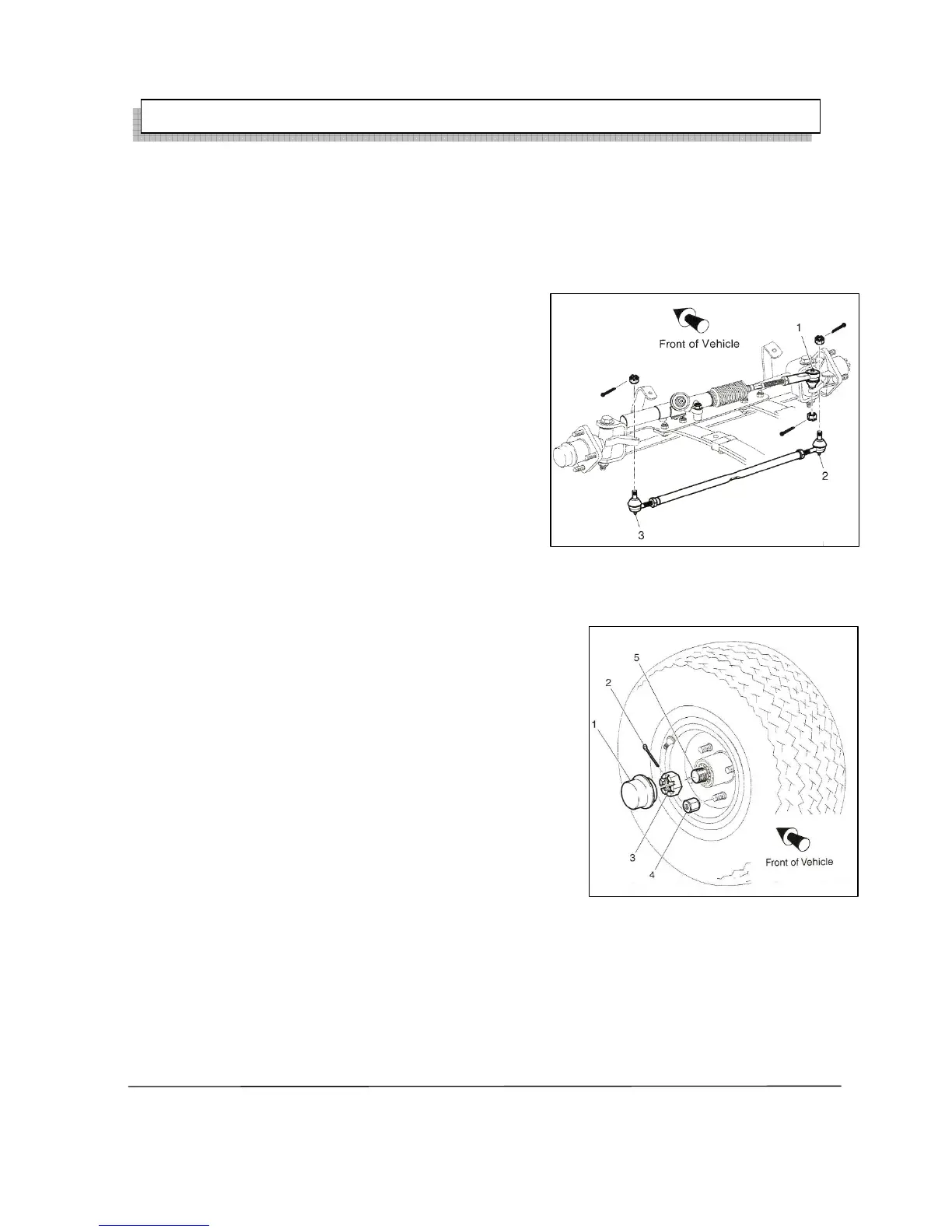 Front of Vehicle

1

2

3

5

2

1

3

4

Front of Vehicle