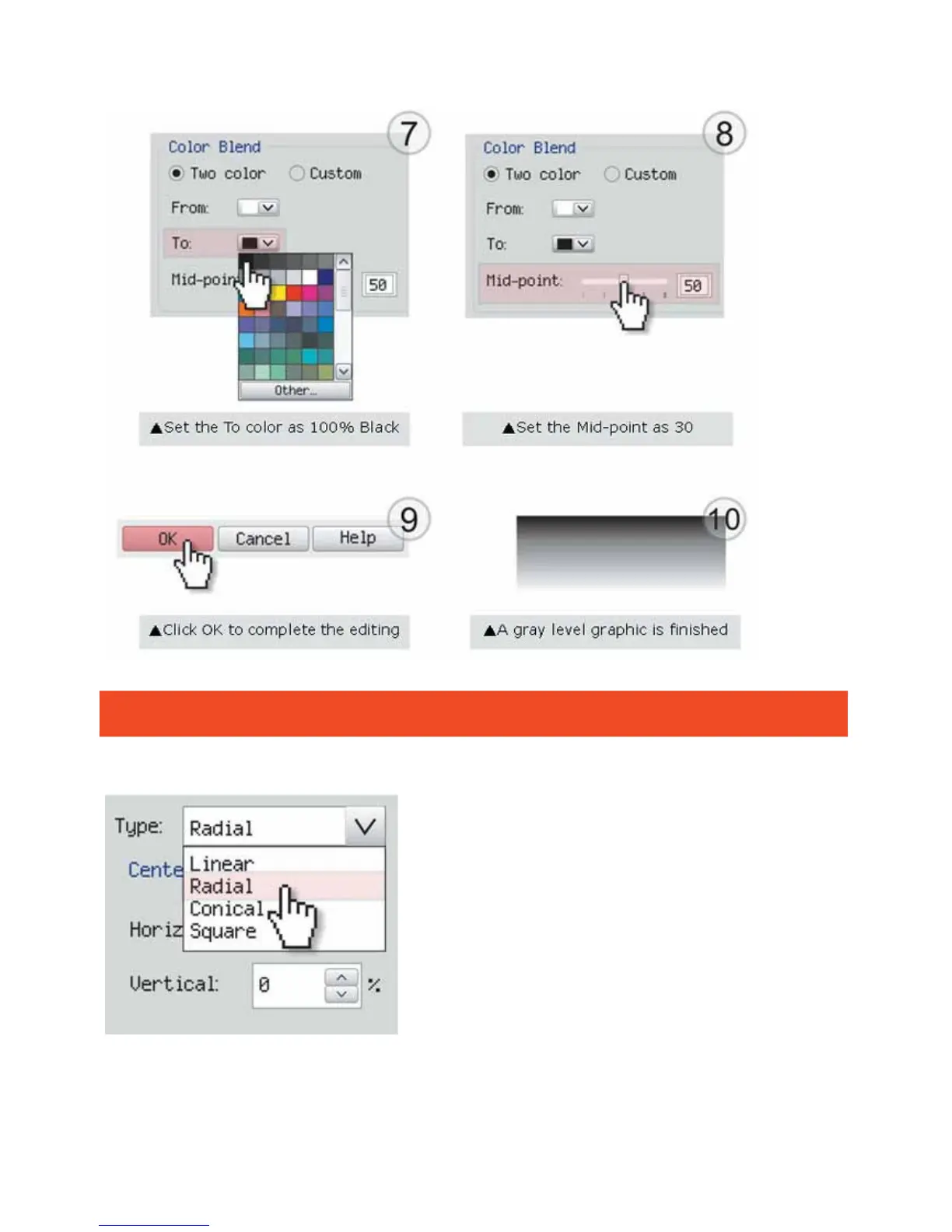 7

Color Blend

Two color Custom

From:

To:

Mid-poin

50

Other...

▲Set the To color as 100% Black

8

Color Blend

Two color Custom

From:

To:

Mid-point:

50

▲Set the Mid-point as 30

9

OK Cancel Help

▲Click OK to complete the editing

10

▲A gray level graphic is finished

Type: Radial

Cente

Linear

Radial

Conical

Square

Horiz

Vertical: 0 %