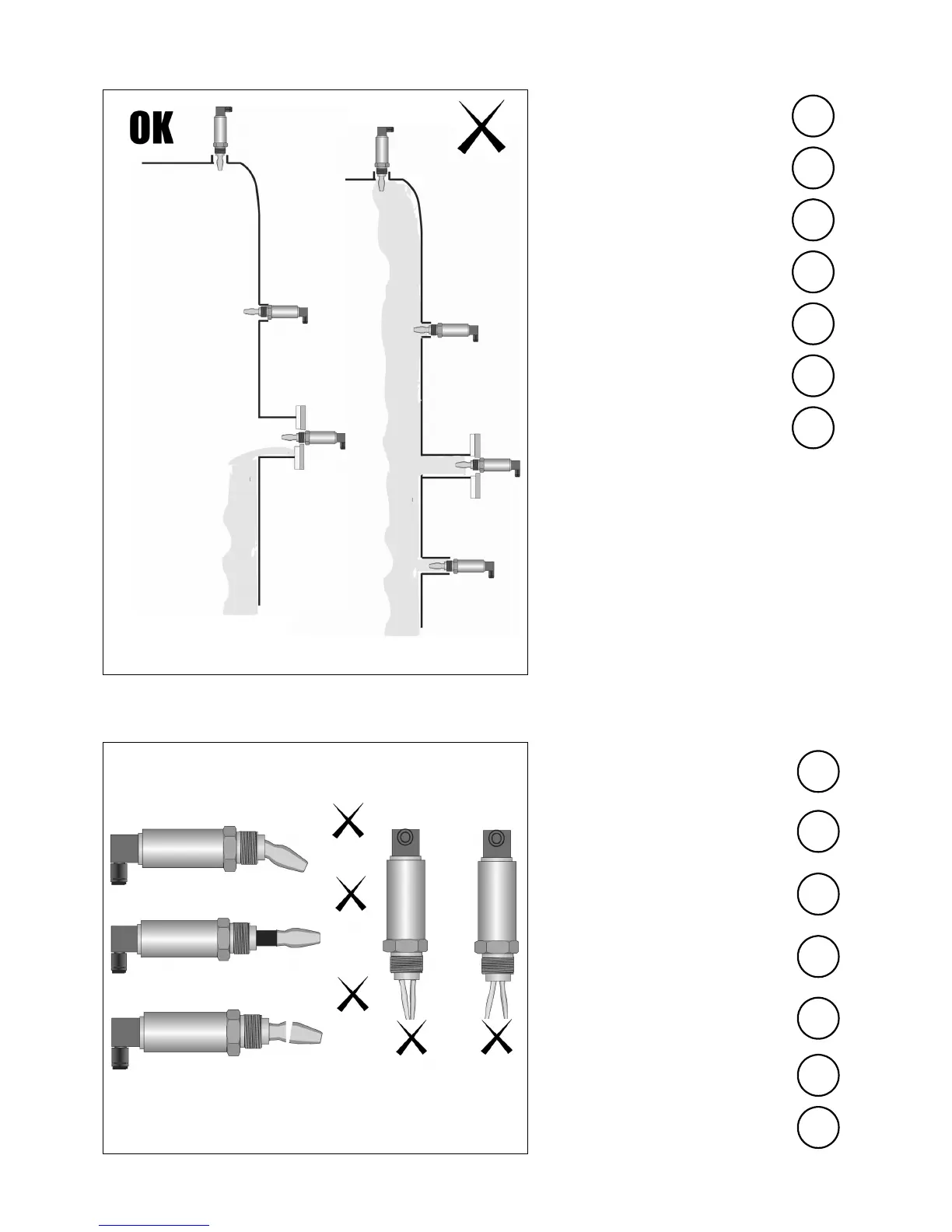 OK