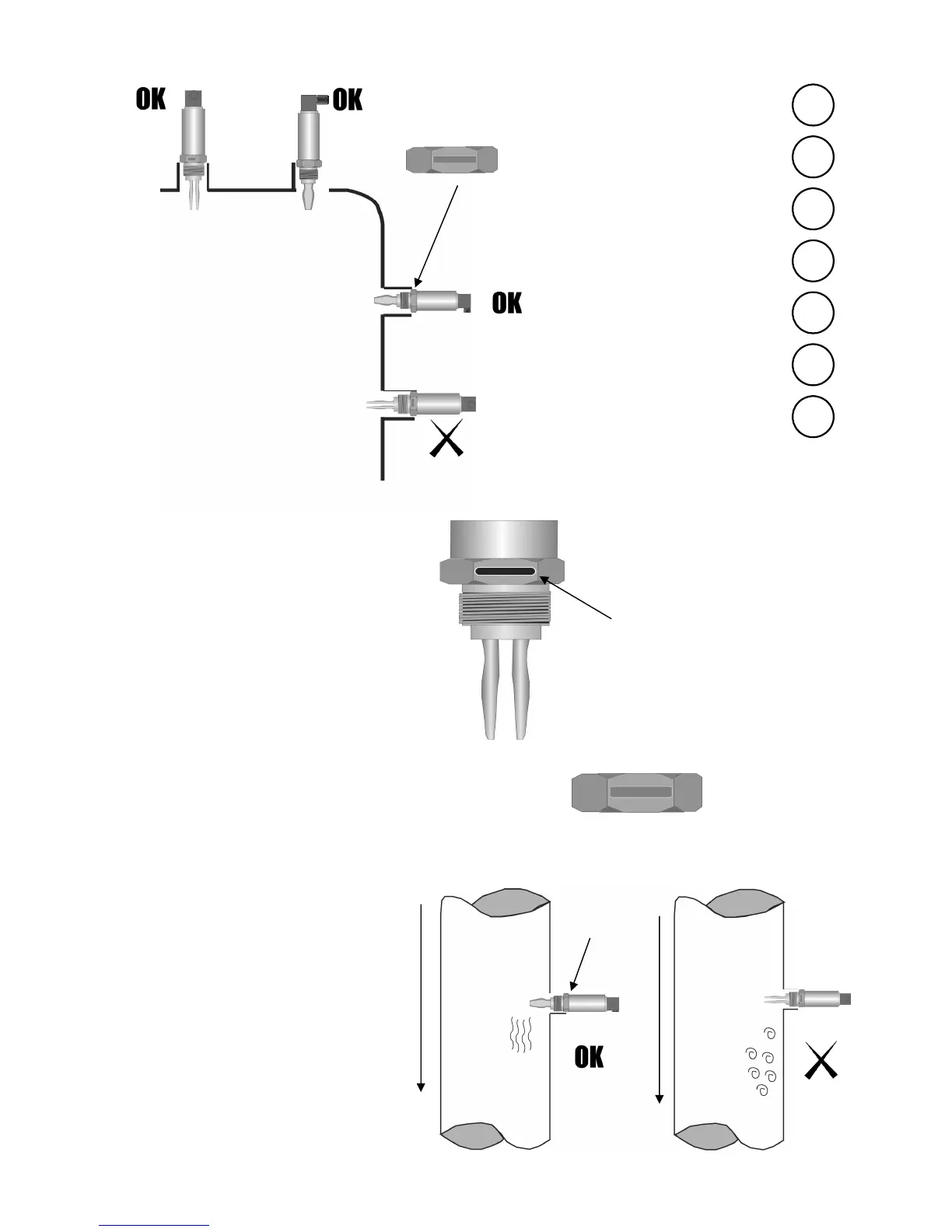 OK

OK

OK

OK