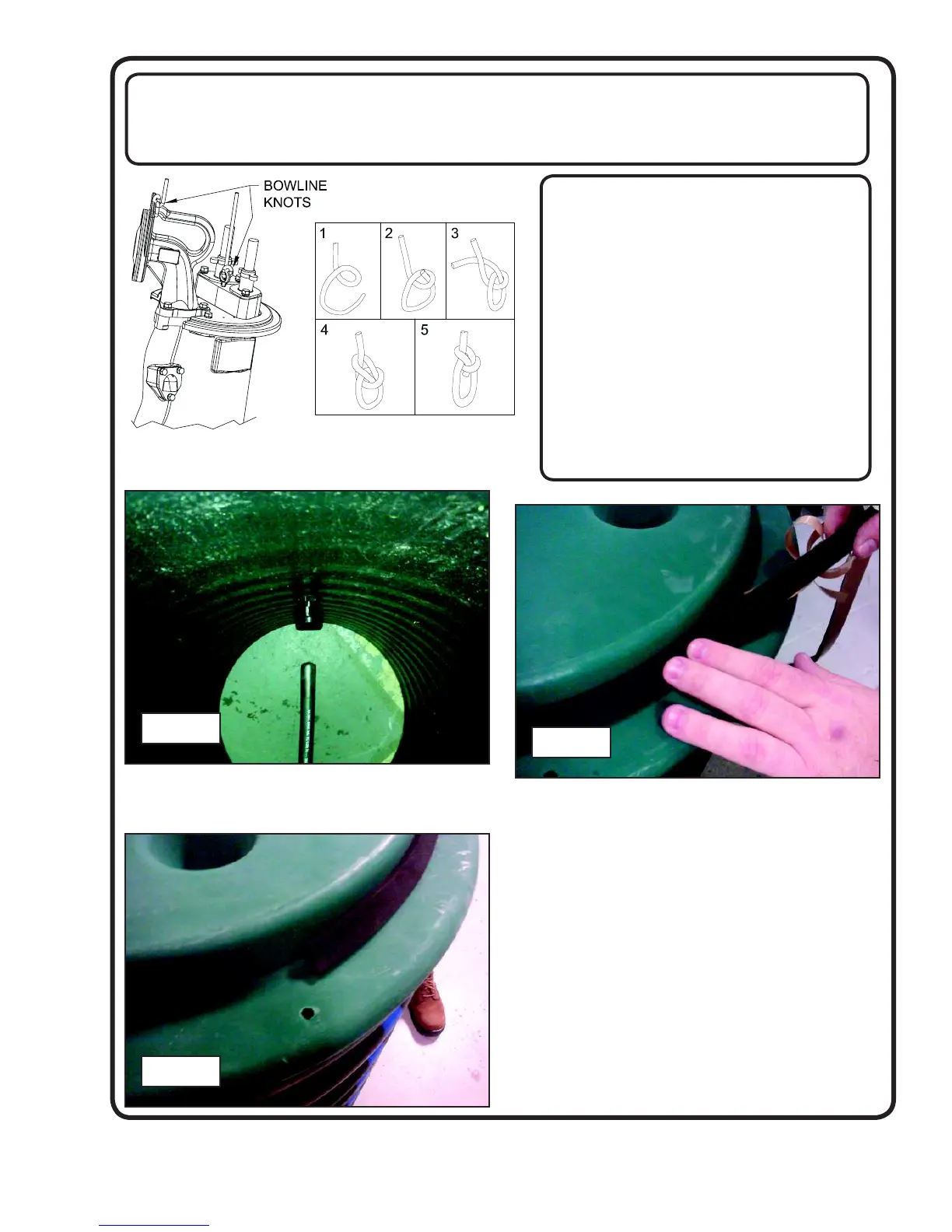 BOWLINE KNOTS

1

2

3

4

5