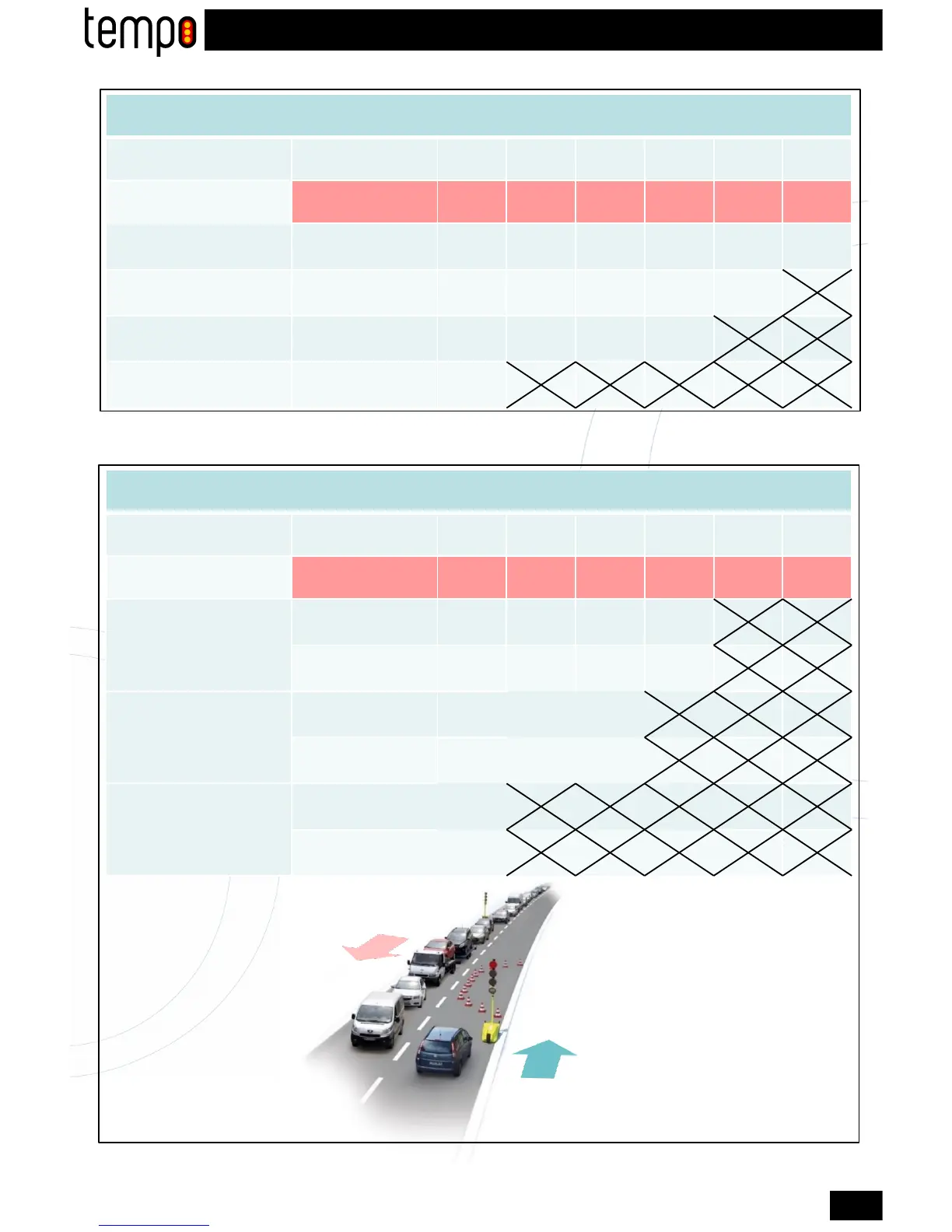 tempo