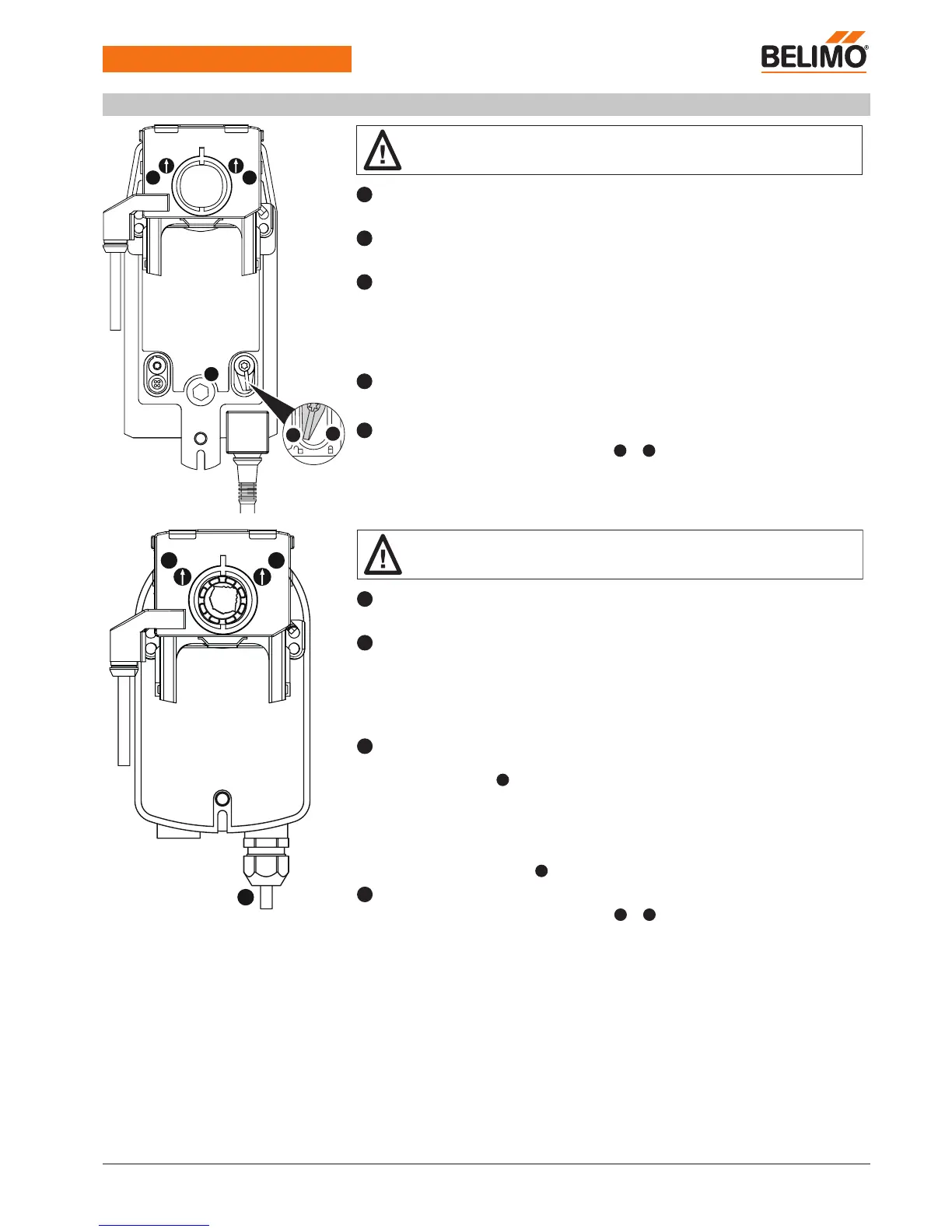 BELIMO®