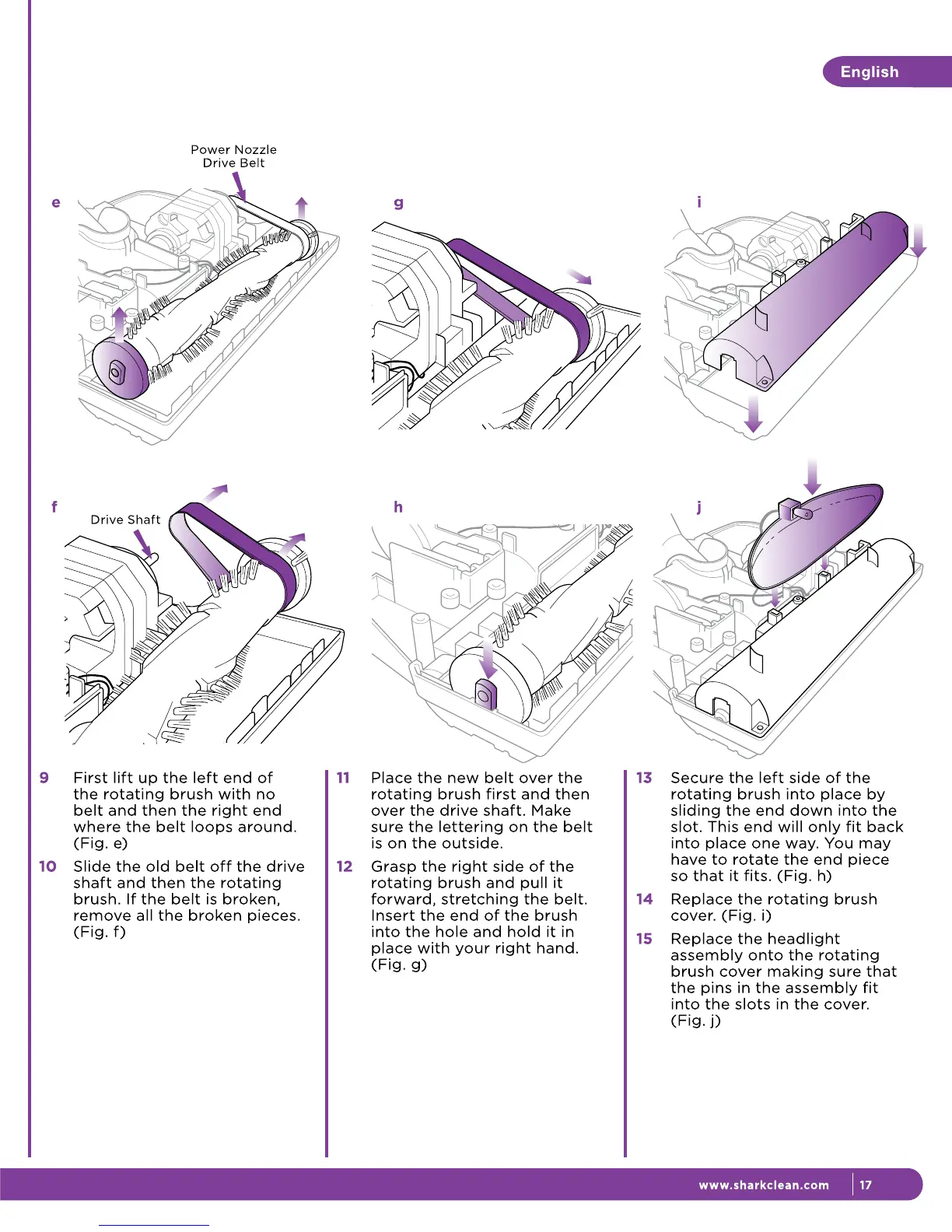 English

Power Nozzle Drive Belt

e

g

i

f

Drive Shaft

h

j

9 First lift up the left end of the rotating brush with no belt and then the right end where the belt loops around. (Fig. e)

10 Slide the old belt off the drive shaft and then the rotating brush. If the belt is broken, remove all the broken pieces. (Fig. f)

11 Place the new belt over the rotating brush first and then over the drive shaft. Make sure the lettering on the belt is on the outside.

12 Grasp the right side of the rotating brush and pull it forward, stretching the belt. Insert the end of the brush into the hole and hold it in place with your right hand. (Fig. g)

13 Secure the left side of the rotating brush into place by sliding the end down into the slot. This end will only fit back into place one way. You may have to rotate the end piece so that it fits. (Fig. h)

14 Replace the rotating brush cover. (Fig. i)

15 Replace the headlight assembly onto the rotating brush cover making sure that the pins in the assembly fit into the slots in the cover. (Fig. j)

www.sharkclean.com 17