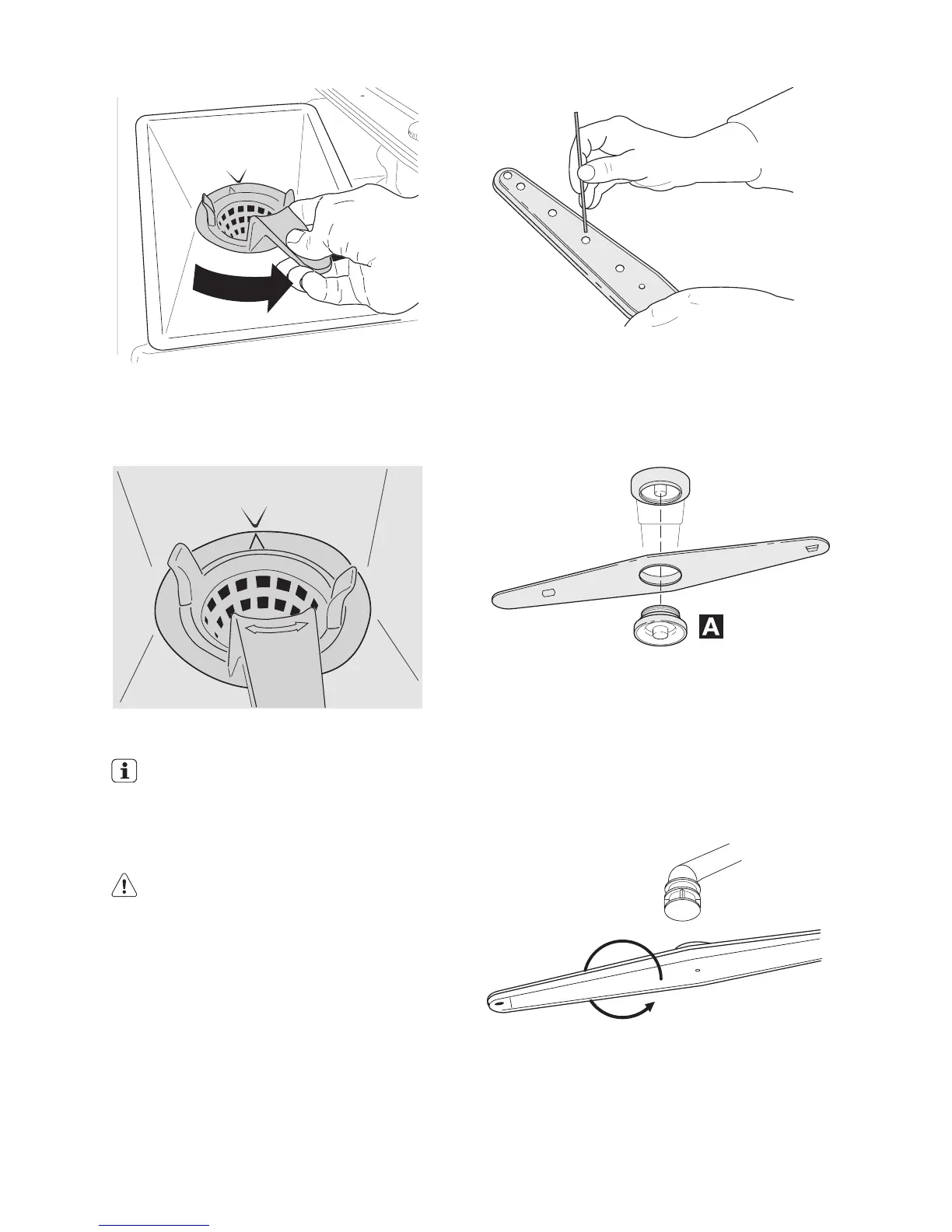 A