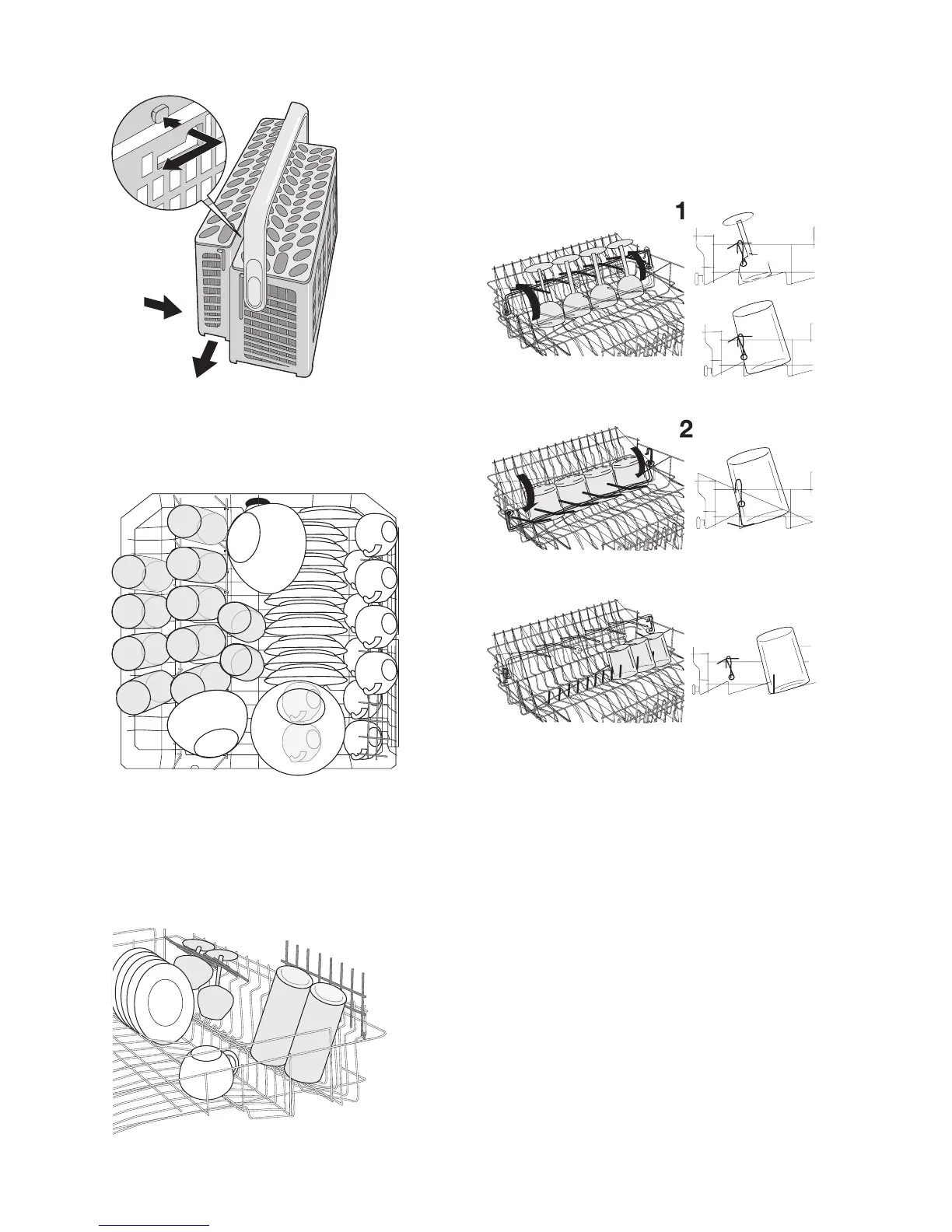 1

2