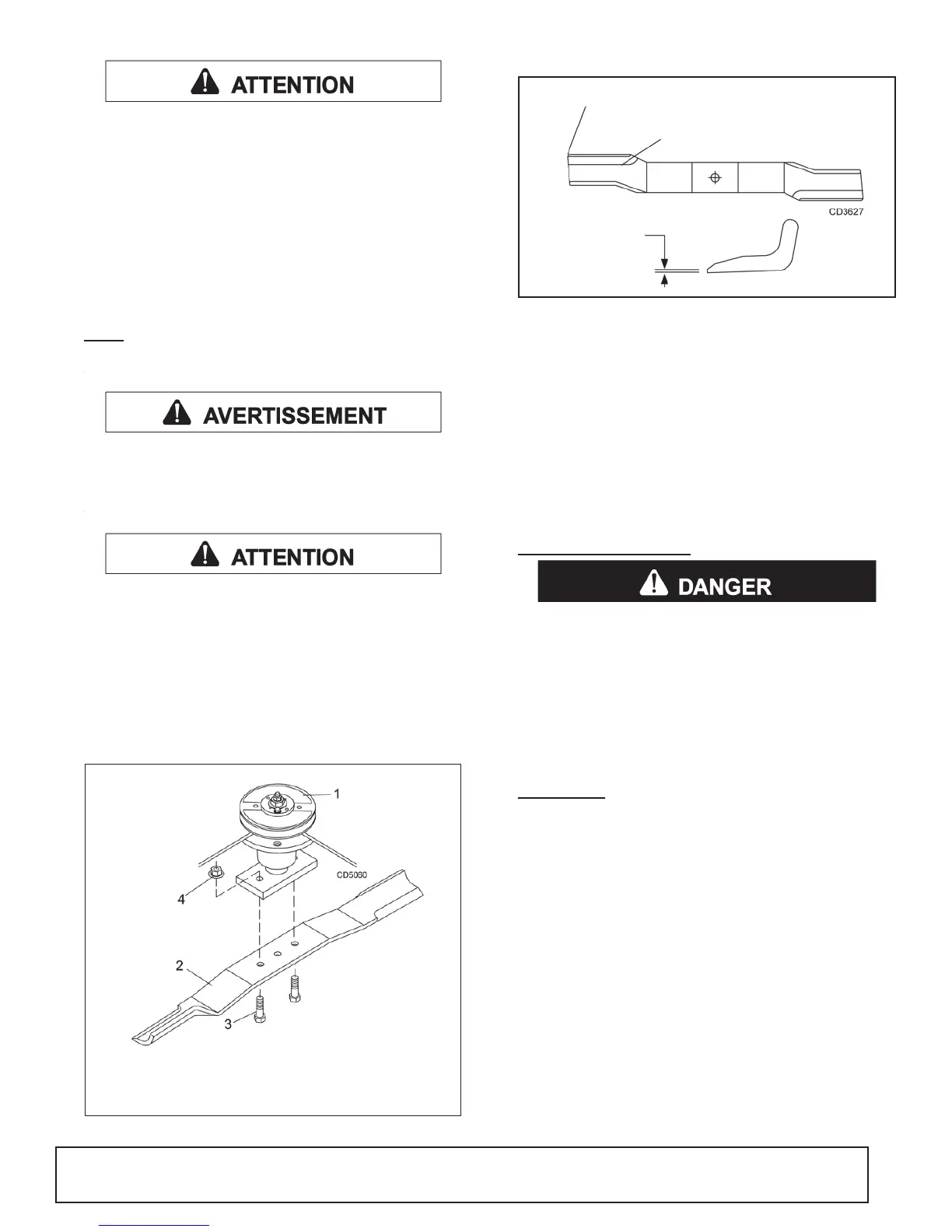 ATTENTION

AVERTISSEMENT

ATTENTION

1

CD5060

4

2

3

CD3627

DANGER