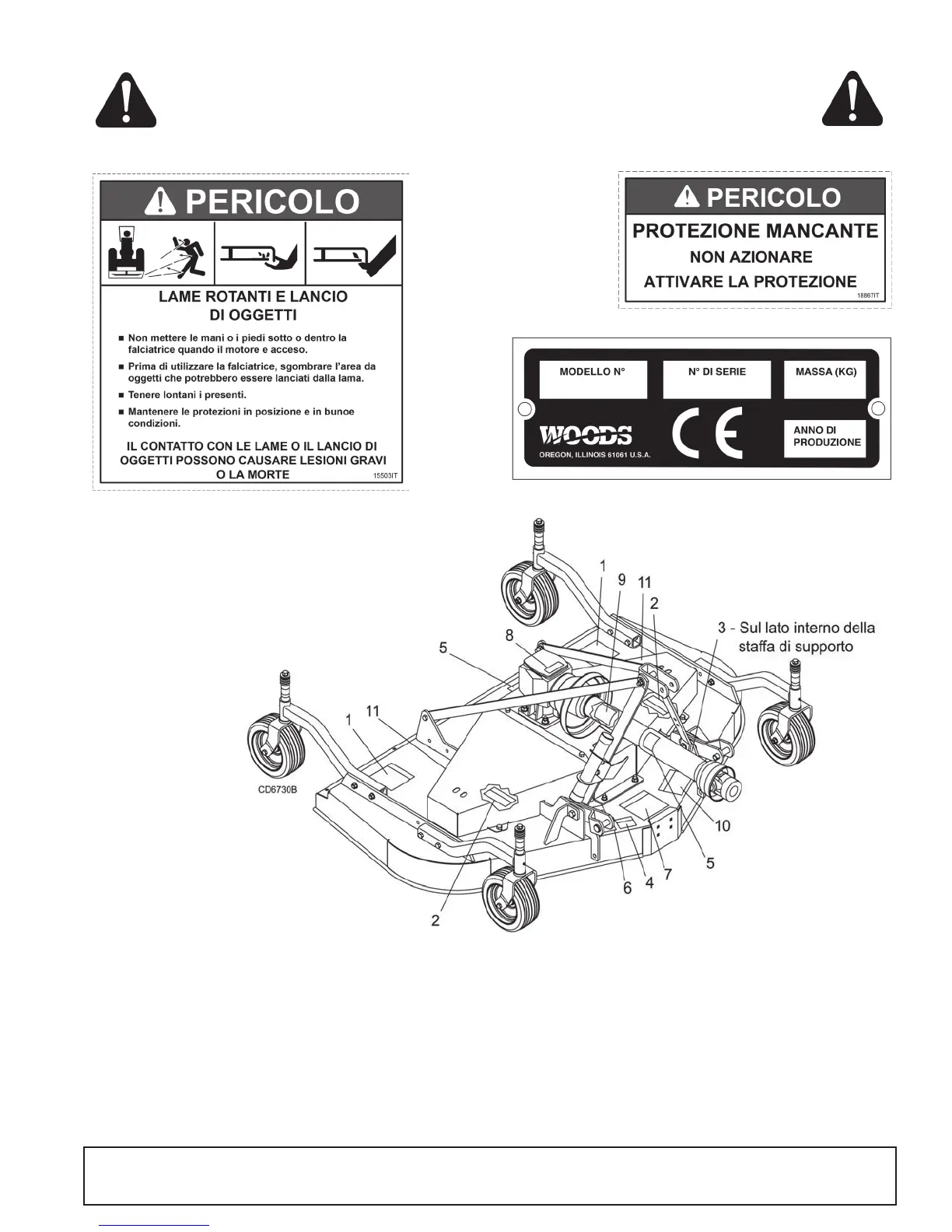 PERICOLO

LAME ROTANTI E LANCIO DI OGGETTI

■ Non mettere le mani o i piedi sotto o dentro la falciatrice quando il motore e acceso.

■ Prima di utilizzare la falciatrice, sgombrare l'area da oggetti che potrebbero essere lanciati dalla lama.

■ Tenere lontani i presenti.

■ Mantenere le protezioni in posizione e in bunoe condizioni.

IL CONTATTO CON LE LAME O IL LANCIO DI OGGETTI POSSONO CAUSARE LESIONI GRAVI O LA MORTE

15503IT

PERICOLO

PROTEZIONE MANCANTE

NON AZIONARE

ATTIVARE LA PROTEZIONE

18867IT

MODELLO N°

N° DI SERIE

MASSA (KG)

WOODS

OREGON, ILLINOIS 61061 U.S.A.

CE

ANNO DI PRODUZIONE

1
9
11
2
3 - Sul lato interno della staffa di supporto
8
5
1
11
CD6730B
10
5
7
4
6
2