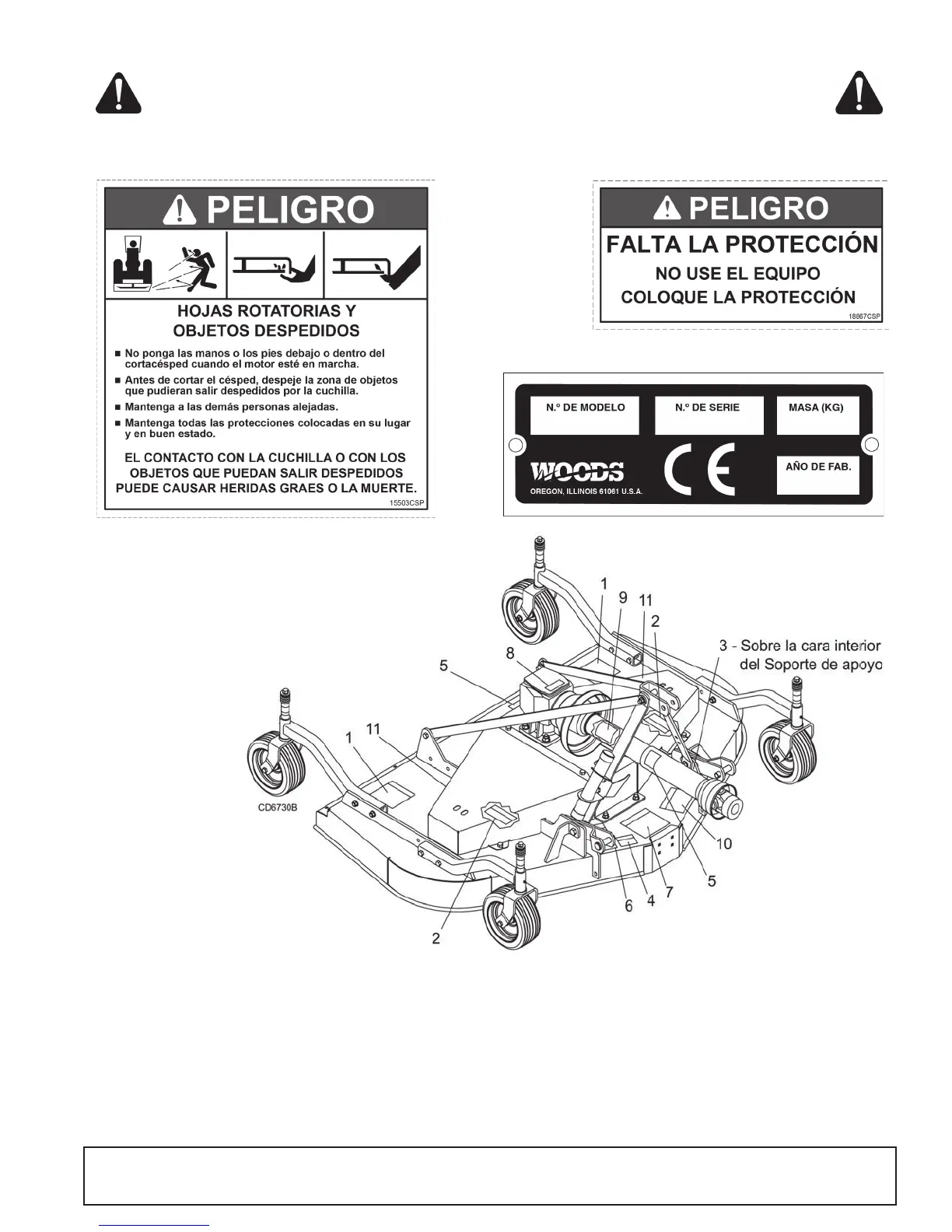 PELIGRO

HOJAS ROTATORIAS Y OBJETOS DESPEDIDOS

■ No ponga las manos o los pies debajo o dentro del cortacésped cuando el motor esté en marcha.
■ Antes de cortar el césped, despeje la zona de objetos que pudieran salir despedidos por la cuchilla.
■ Mantenga a las demás personas alejadas.
■ Mantenga todas las protecciones colocadas en su lugar y en buen estado.

EL CONTACTO CON LA CUCHILLA O CON LOS OBJETOS QUE PUEDAN SALIR DESPEDIDOS PUEDE CAUSAR HERIDAS GRAES O LA MUERTE.

15503CSP

PELIGRO

FALTA LA PROTECCIÓN
NO USE EL EQUIPO
COLOQUE LA PROTECCIÓN

18867CSP

N.º DE MODELO
N.º DE SERIE
MASA (KG)
AÑO DE FAB.
WOODS
OREGON, ILLINOIS 61061 U.S.A.
CE

1
9
11
2
3 - Sobre la cara interior del Soporte de apoyo
8
5
1
11
CD6730B
10
5
7
4
6
2