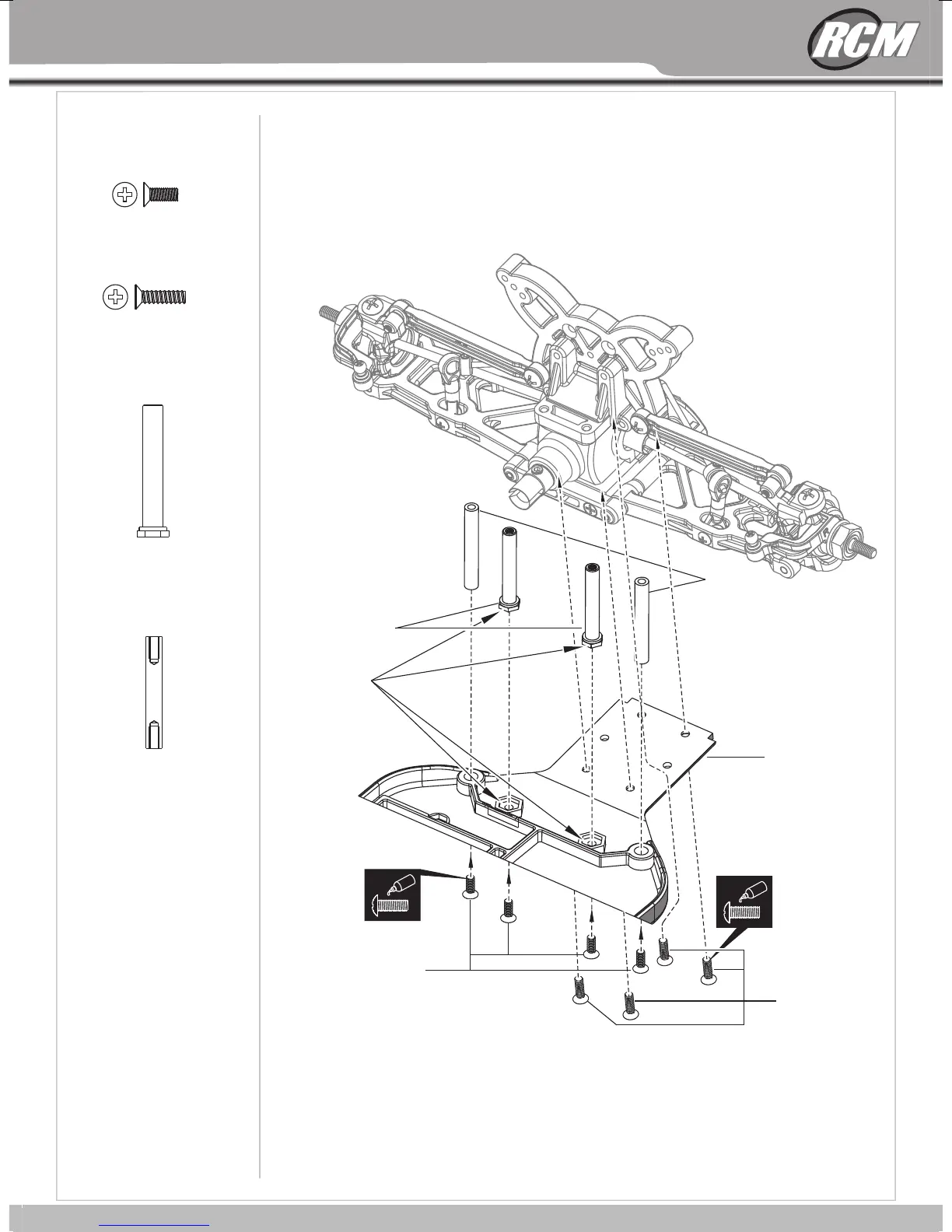 RCM