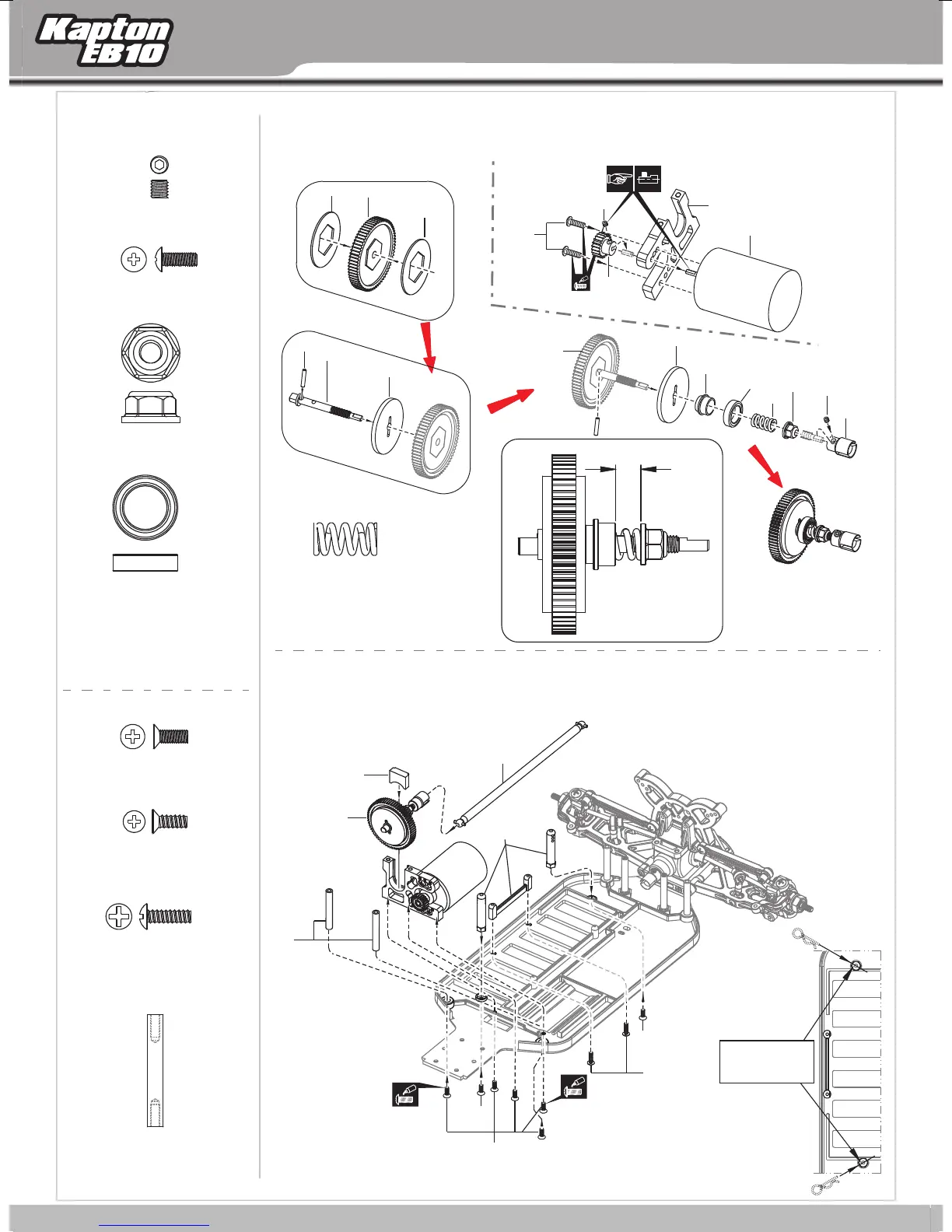 Kapton EB10