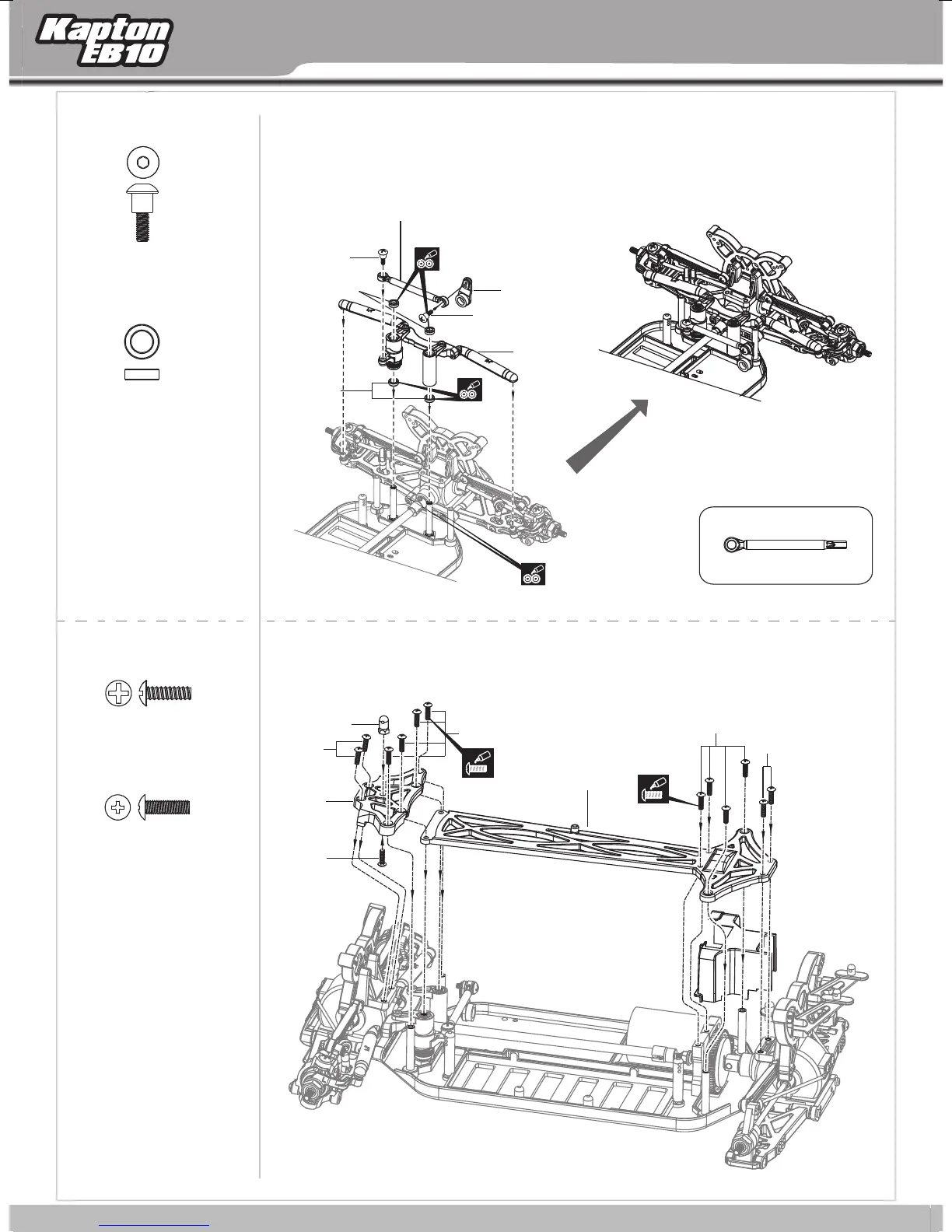 Kapton EB10