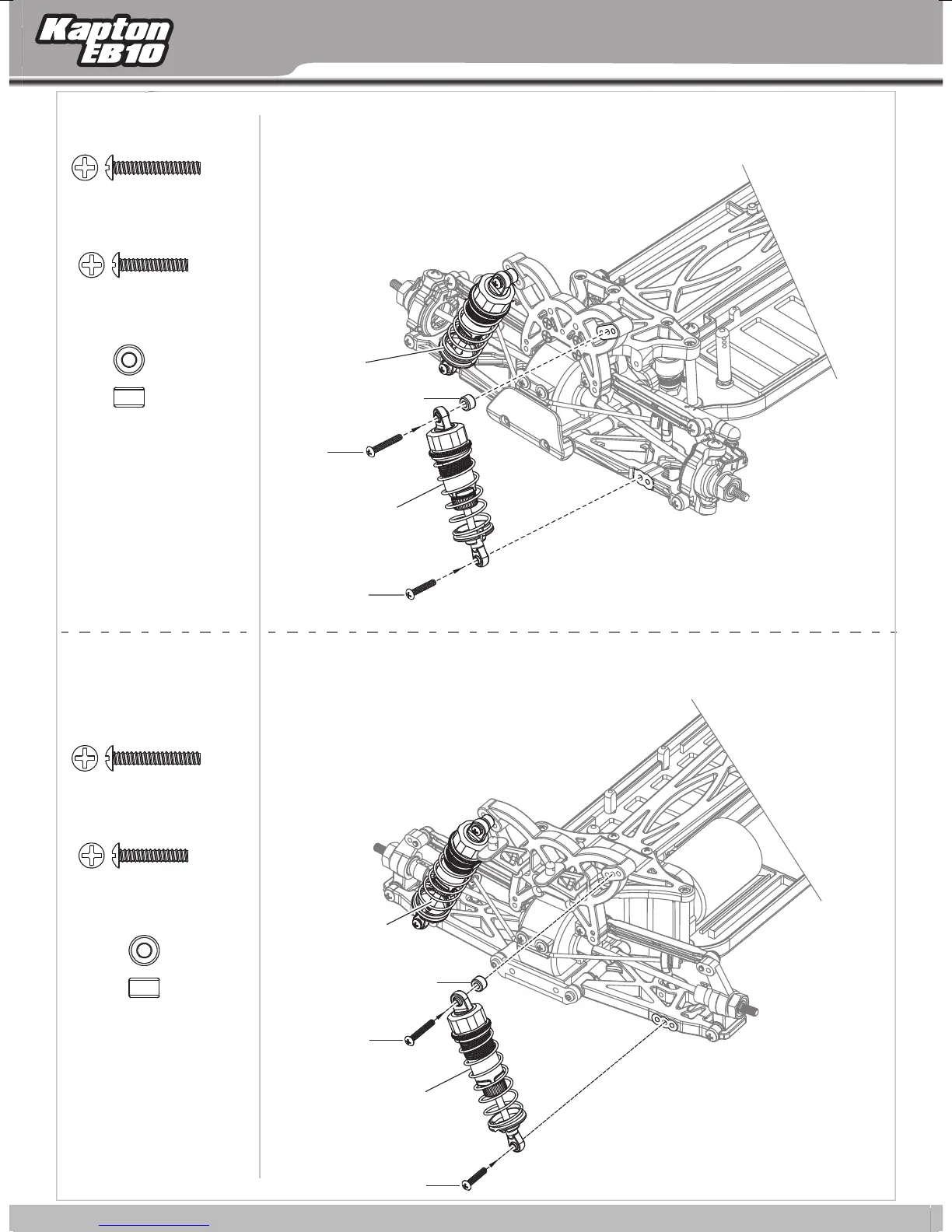 Kapton EB10