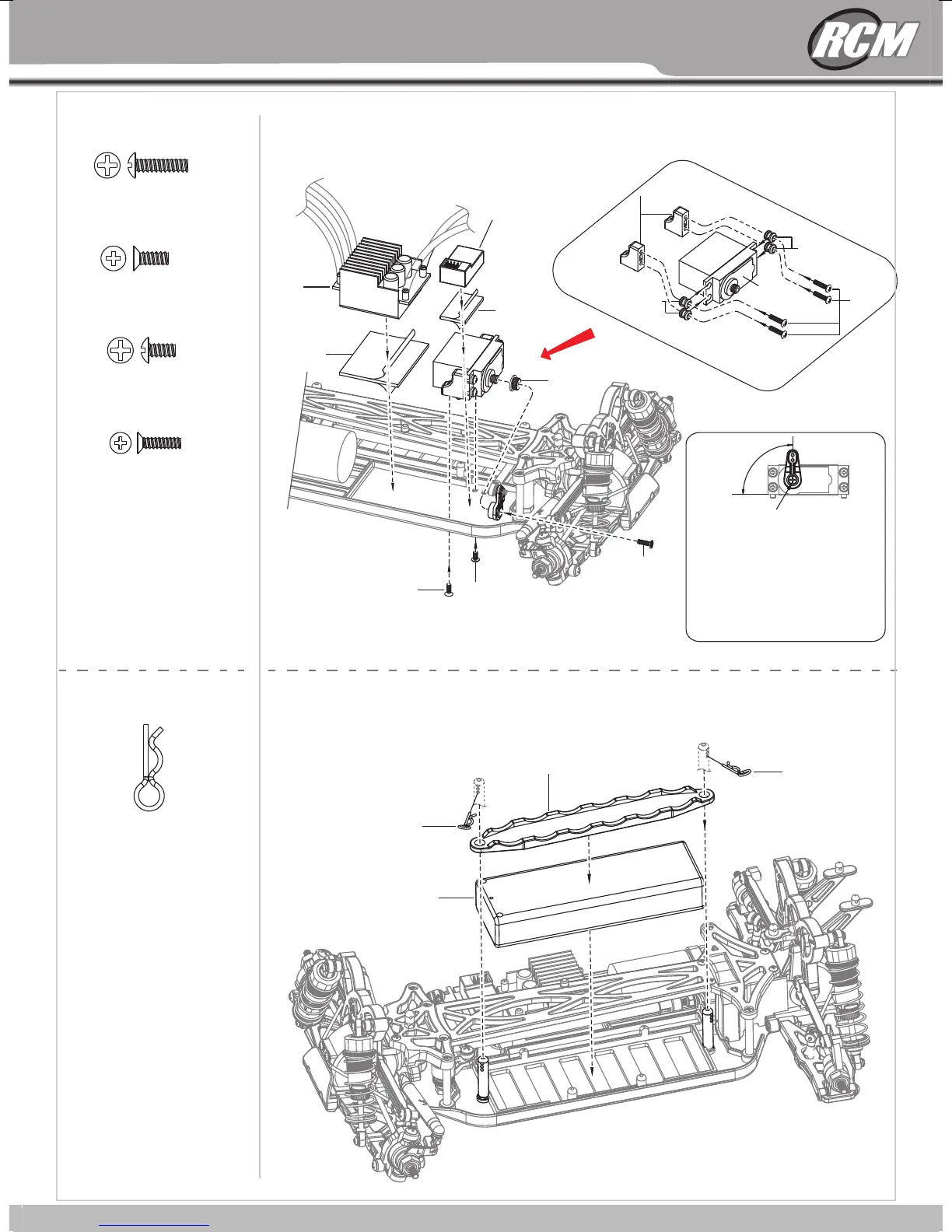 RCM