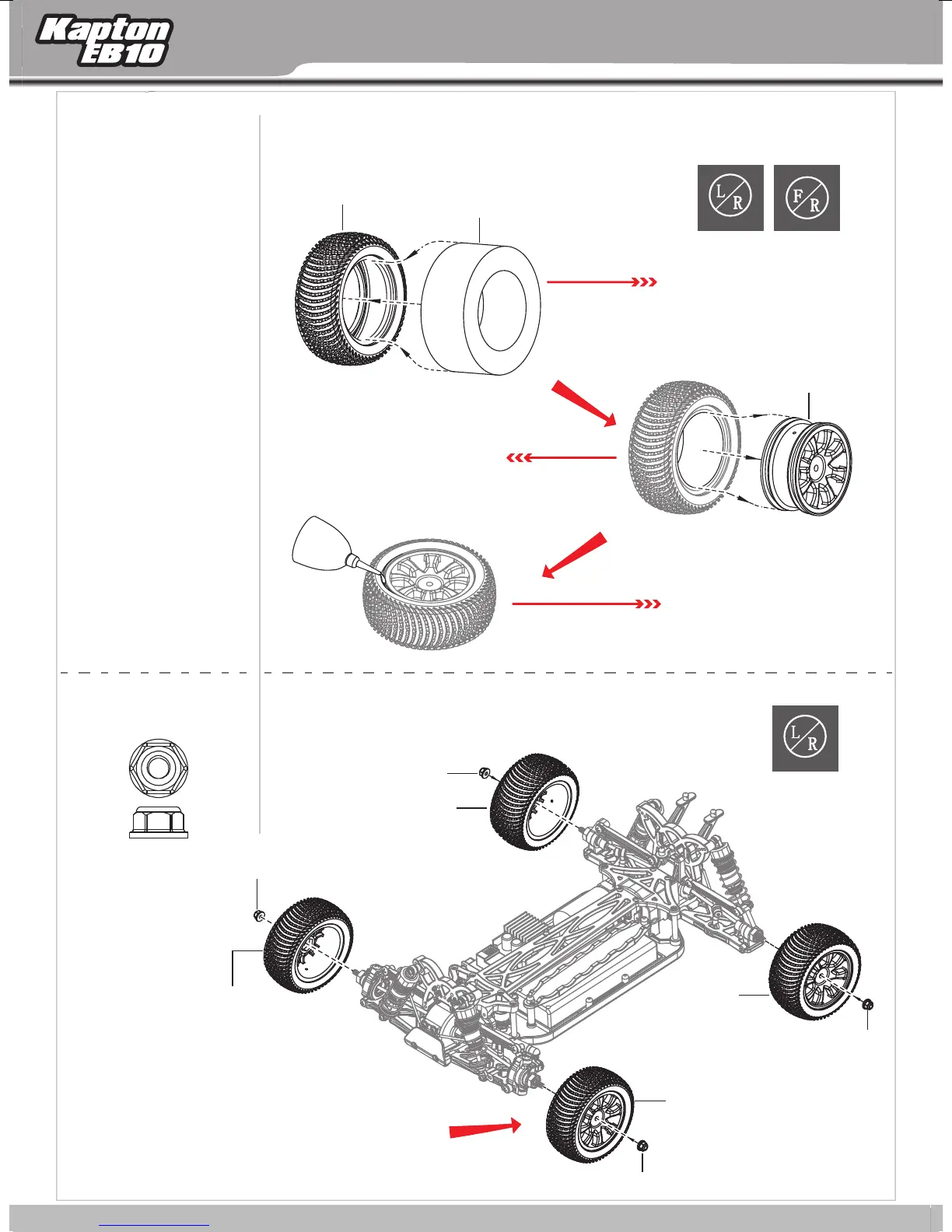 Kapton EB10

L R

F R

L R