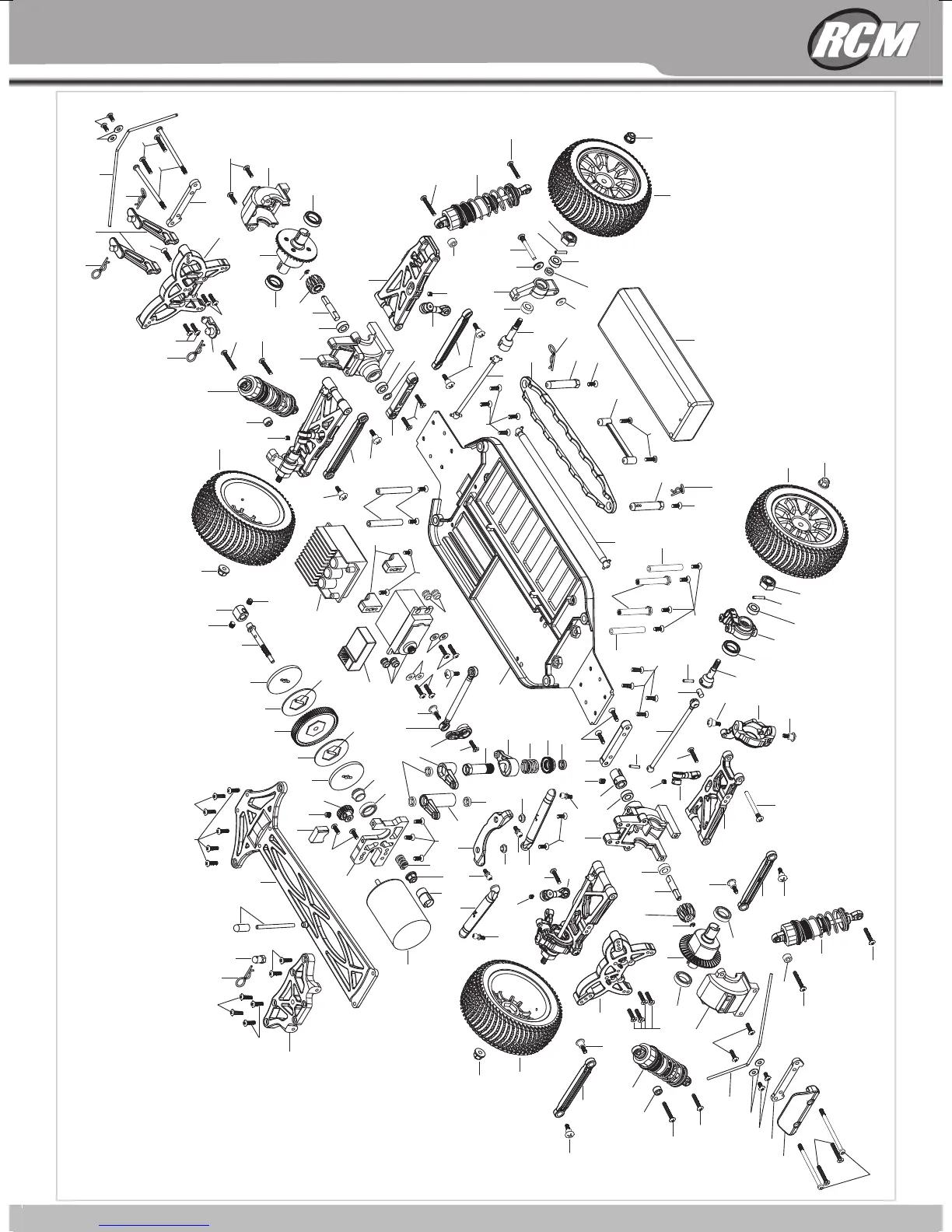 RCM