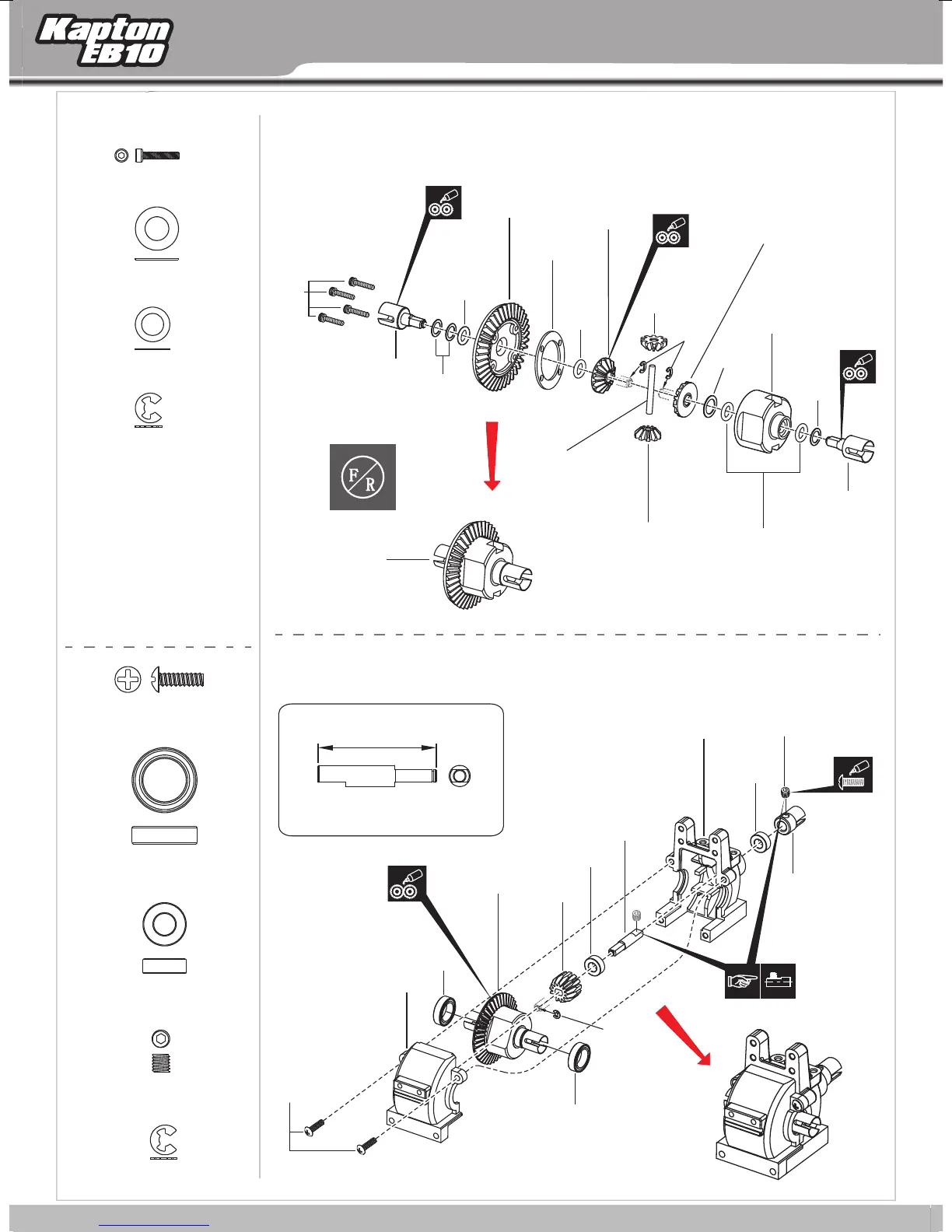 Kapton EB10

F R