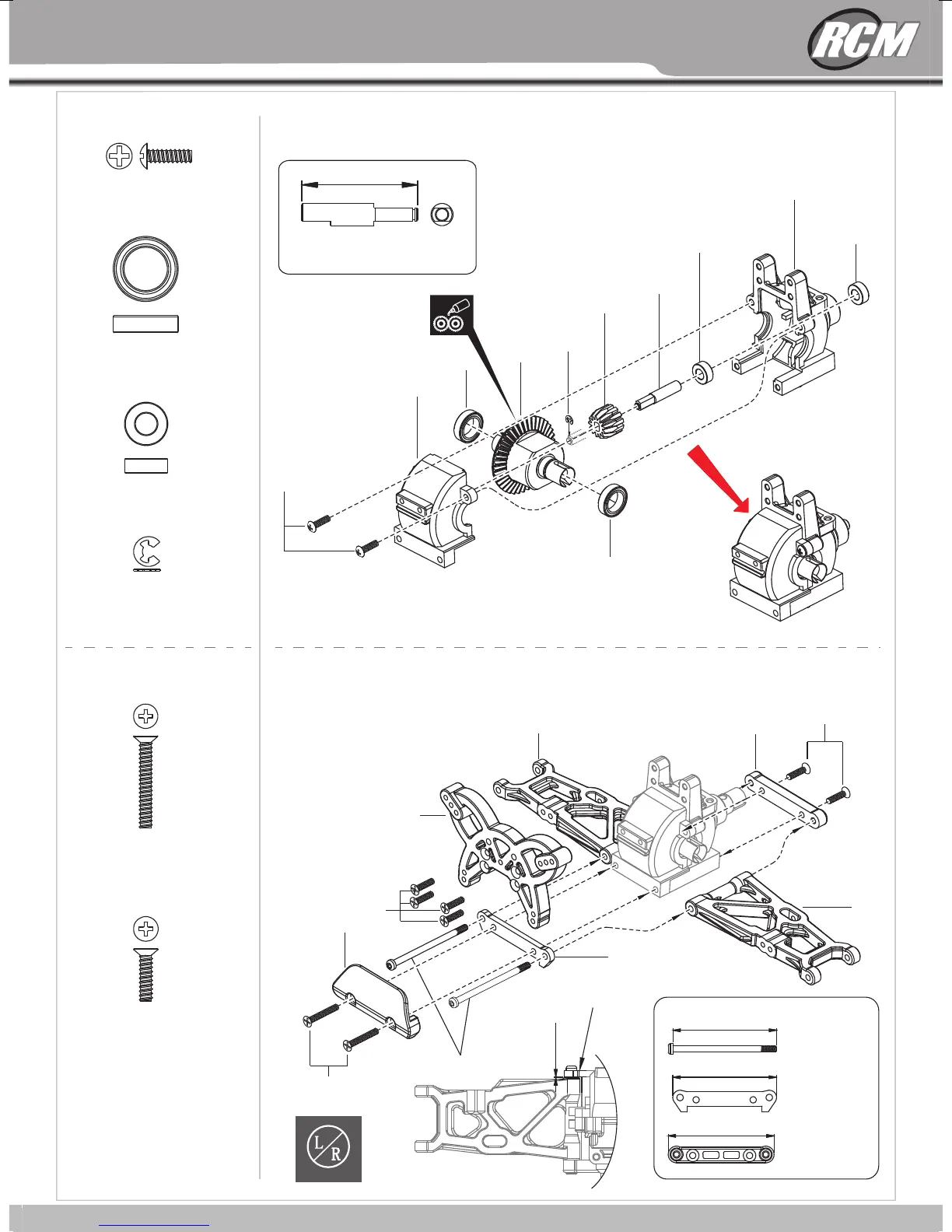 RCM

L R