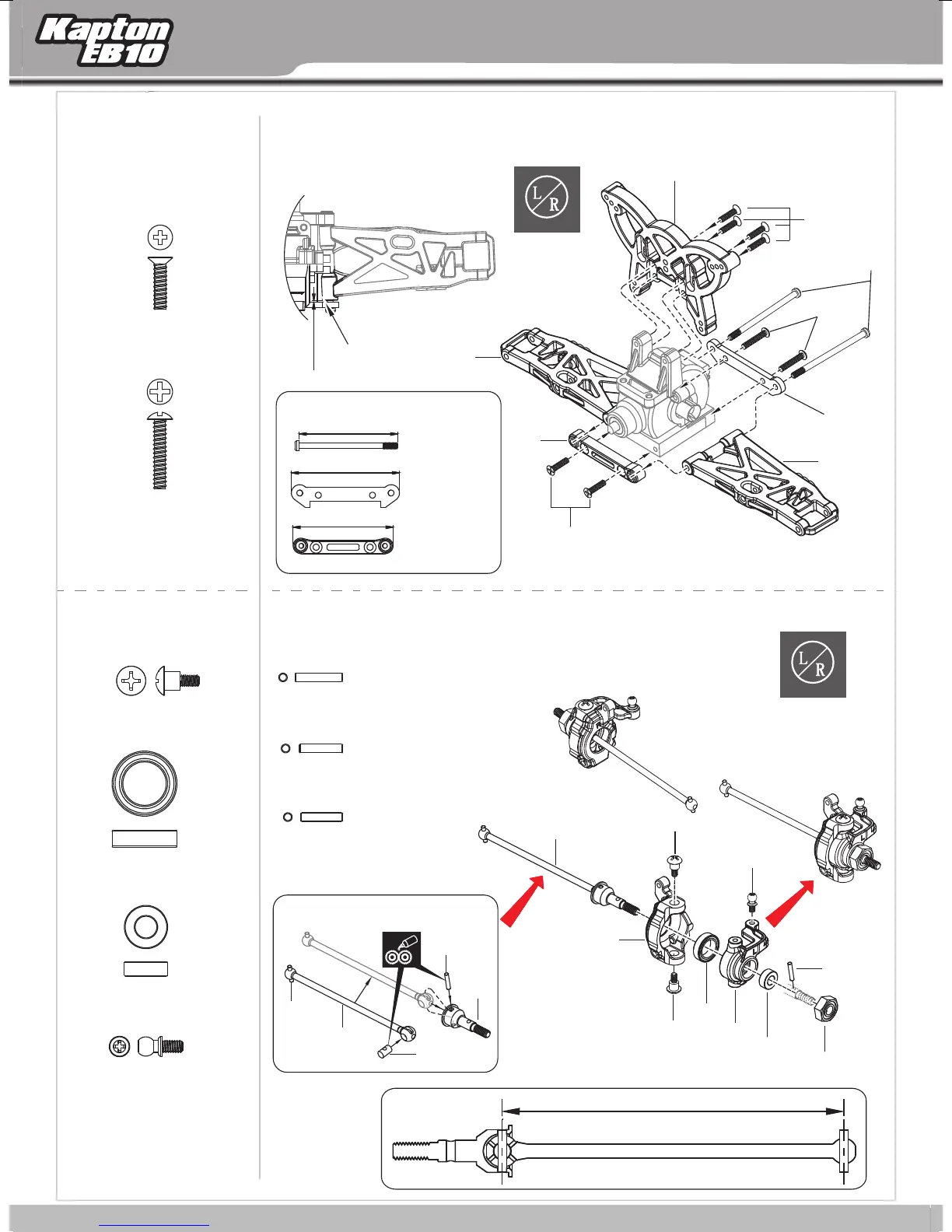 Kapton
EB10

L
R

L
R