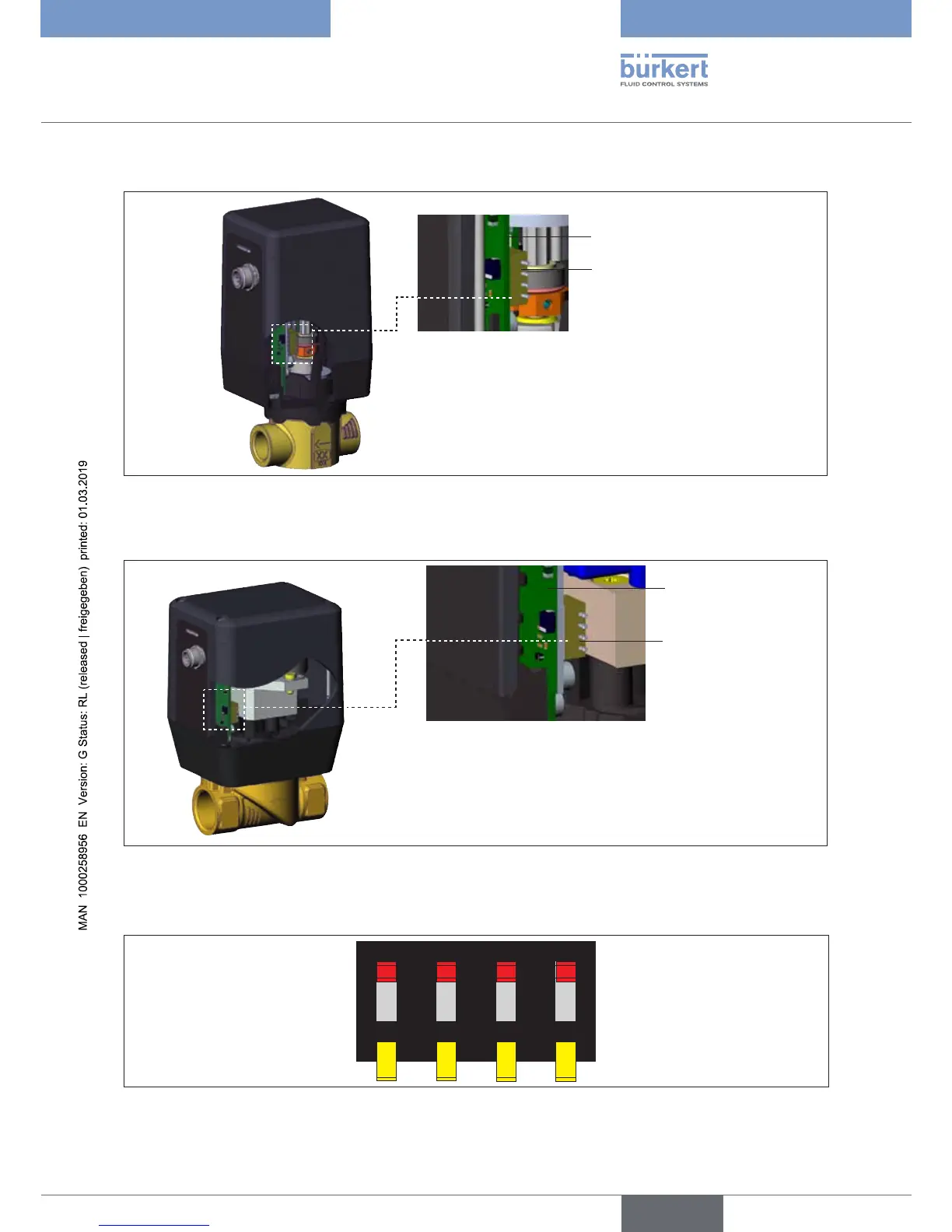 bürkert
FLUID CONTROL SYSTEMS

MAN 1000258956 EN Version: G Status: RL (released | freigegeben) printed: 01.03.2019