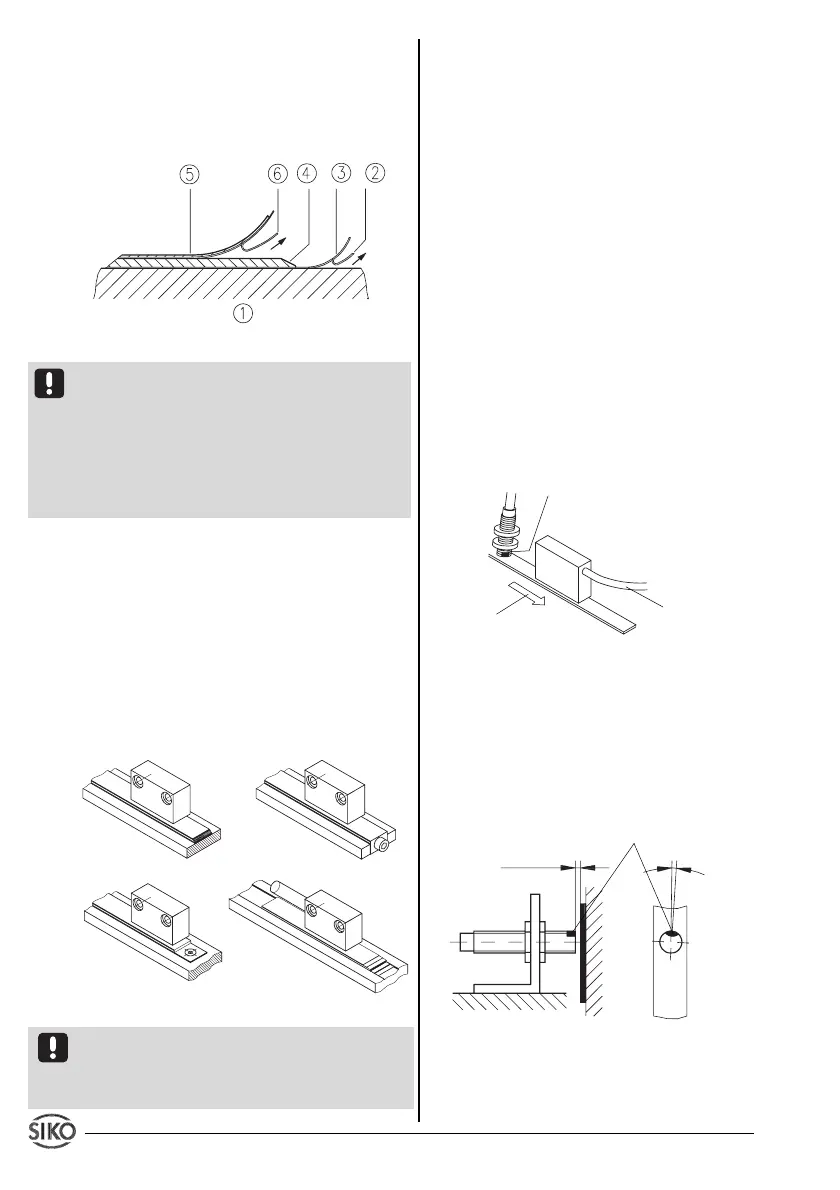 ⑤ ⑥ ④ ③ ②

①

SIKO