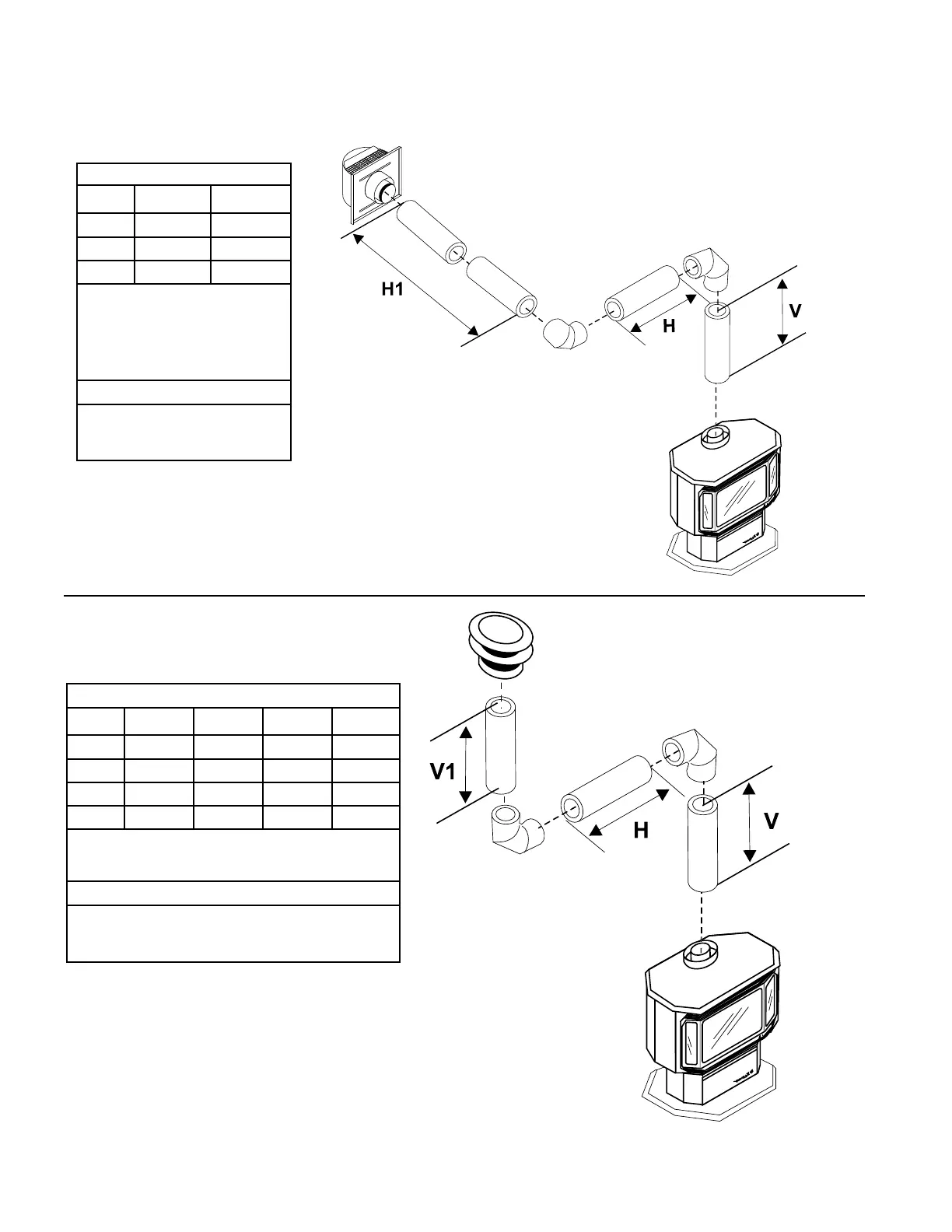 H1

H

V

V1

H

V