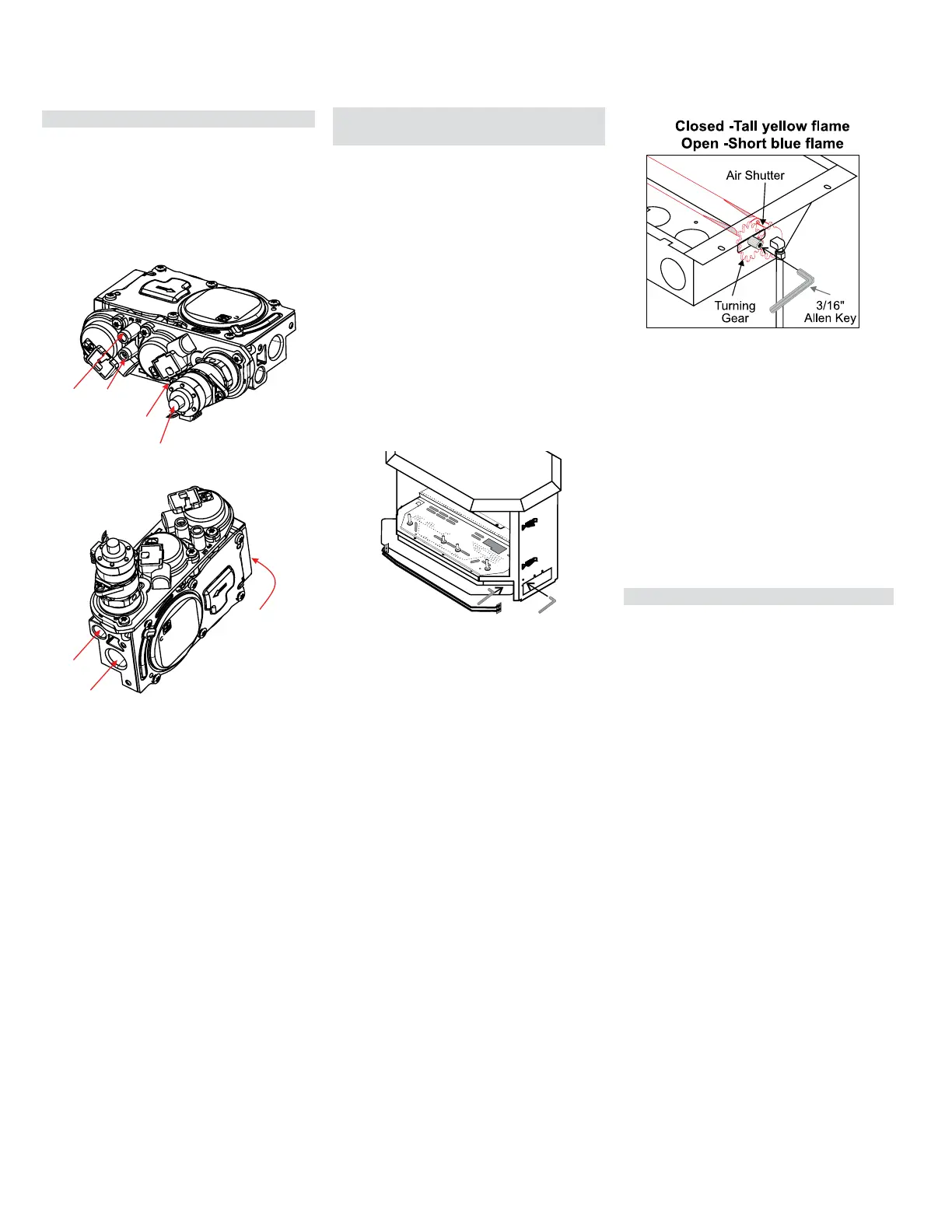 Closed -Tall yellow flame
Open -Short blue flame

Air Shutter

Turning Gear

3/16" Allen Key