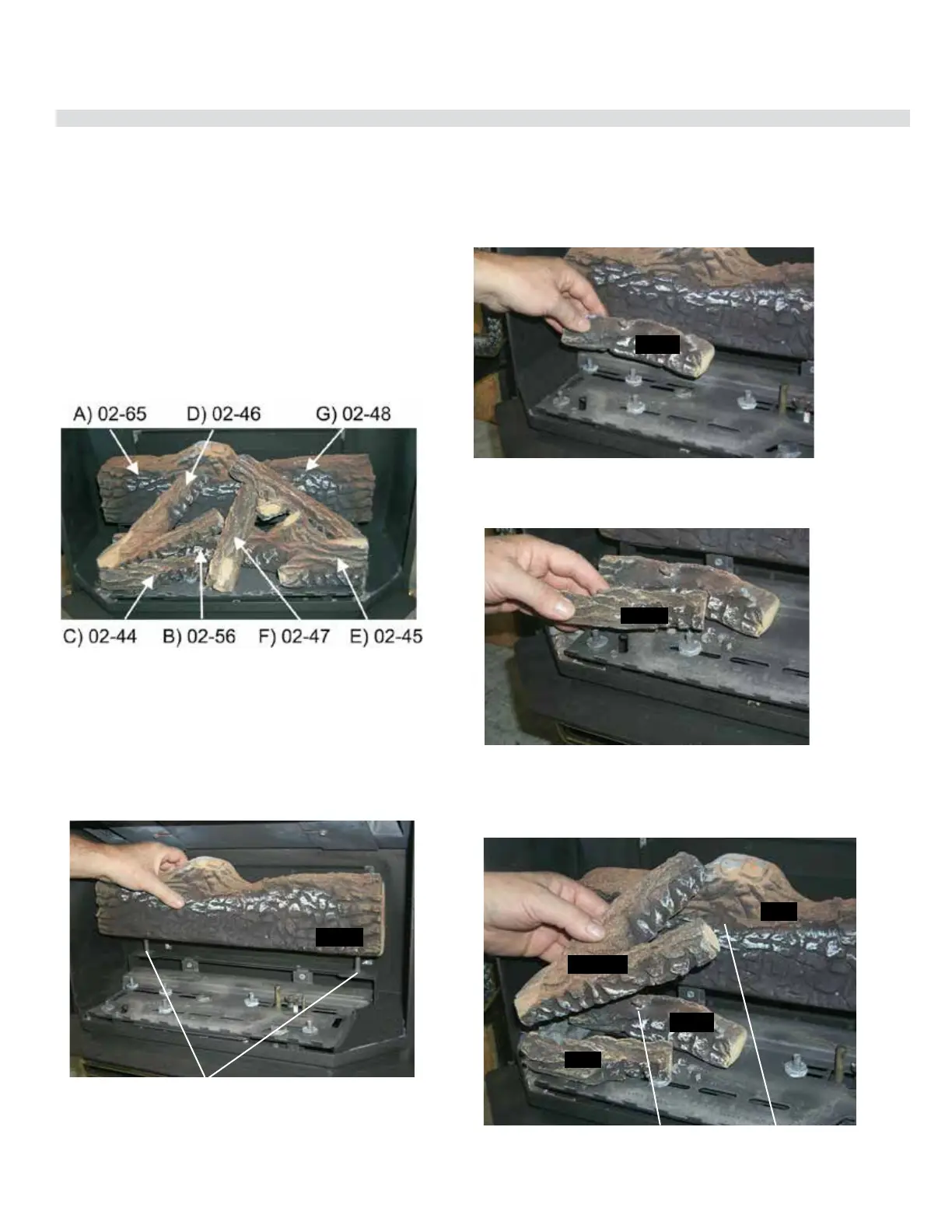 A) 02-65
D) 02-46
G) 02-48
C) 02-44
B) 02-56
F) 02-47
E) 02-45