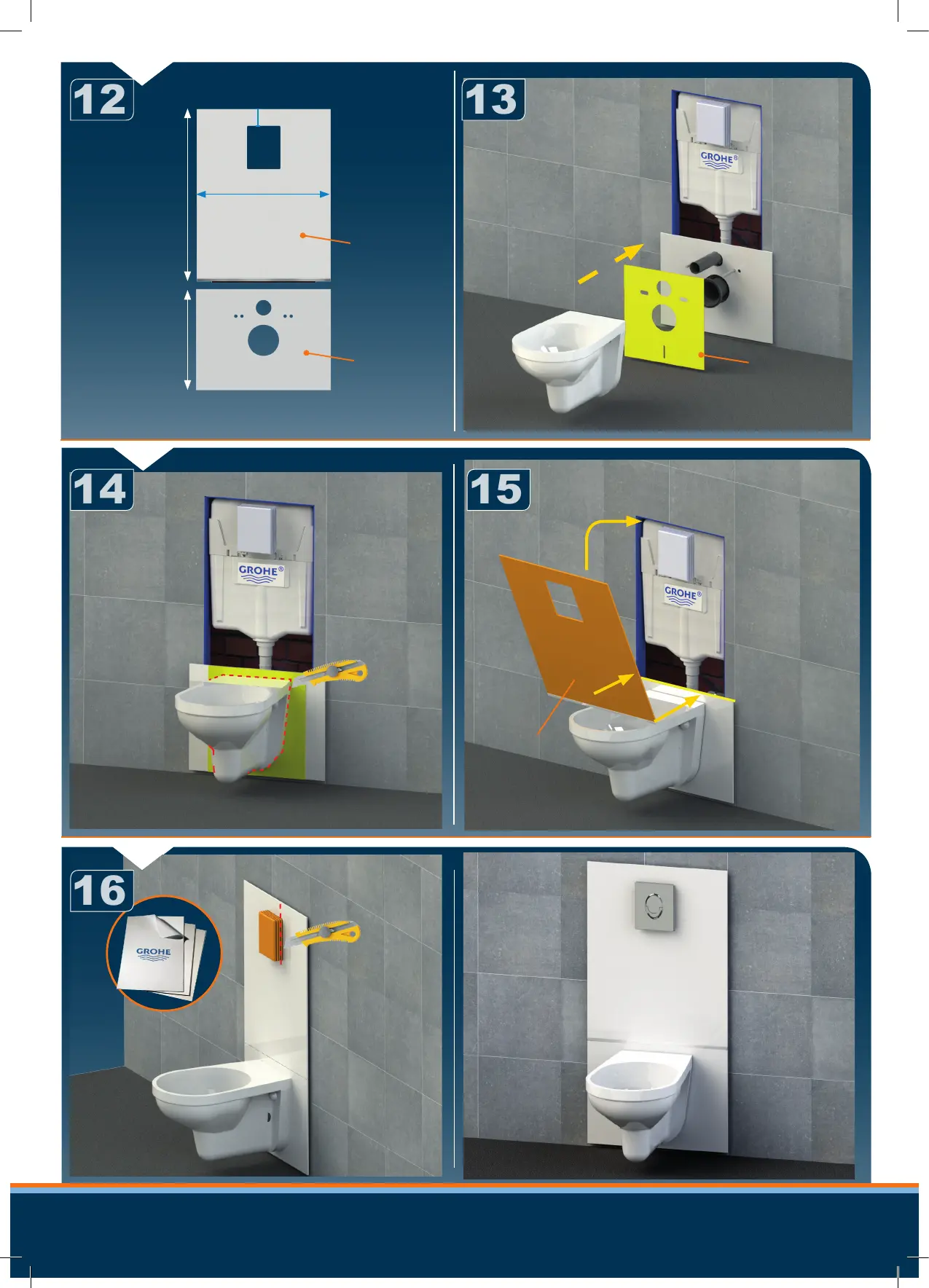 12

13

GROHE®

14

GROHE®

15

GROHE®

16

GROHE