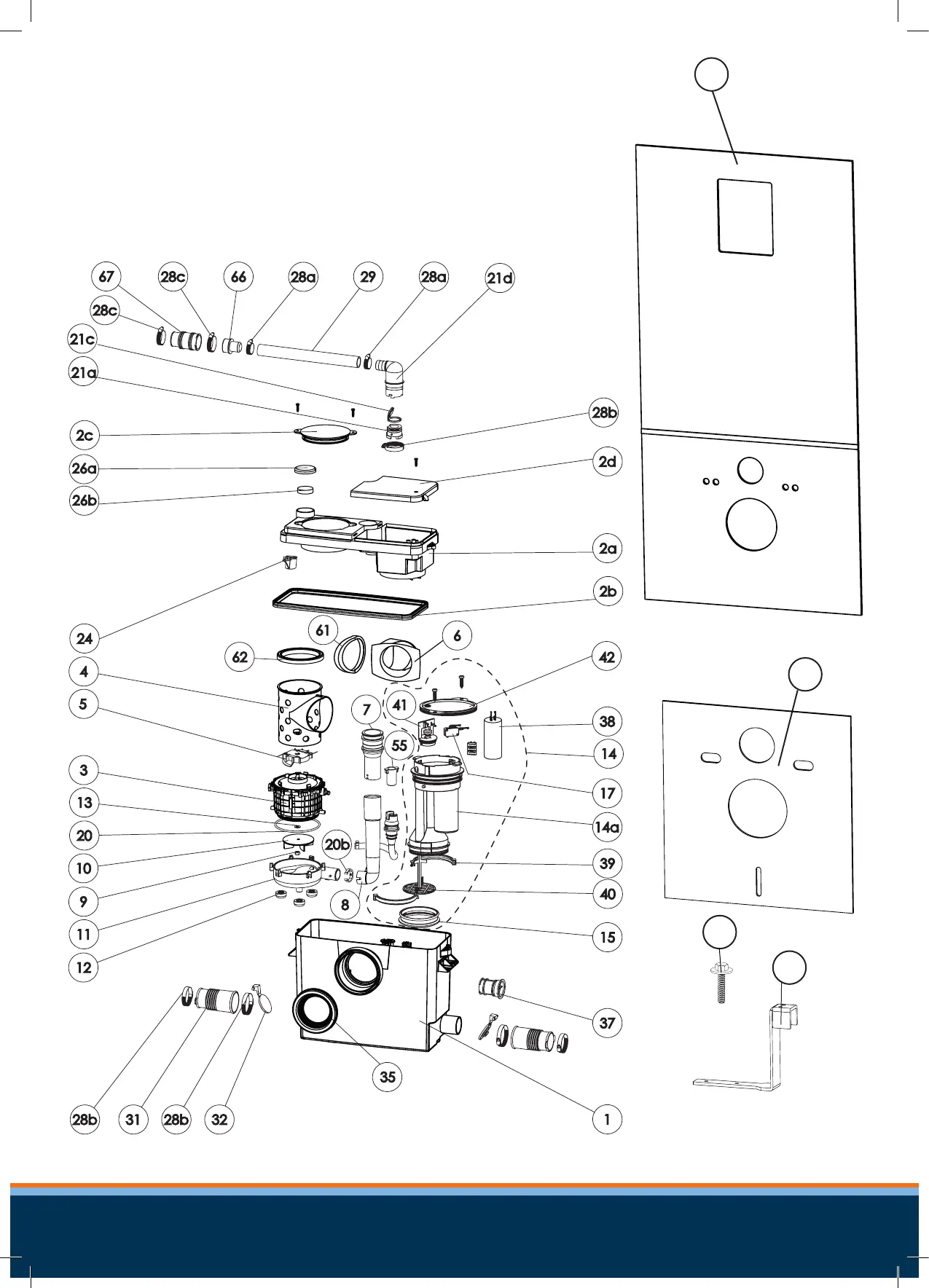 67
28c
66
28a
29
28a
21d
28c
21c
21a
28b
2c
2d
26a
26b
2a
2b
24
61
6
62
42
4
5
7
41
38
55
14
3
17
13
14a
20
20b
10
39
9
40
8
11
15
12
37
35
28b
31
28b
32
1