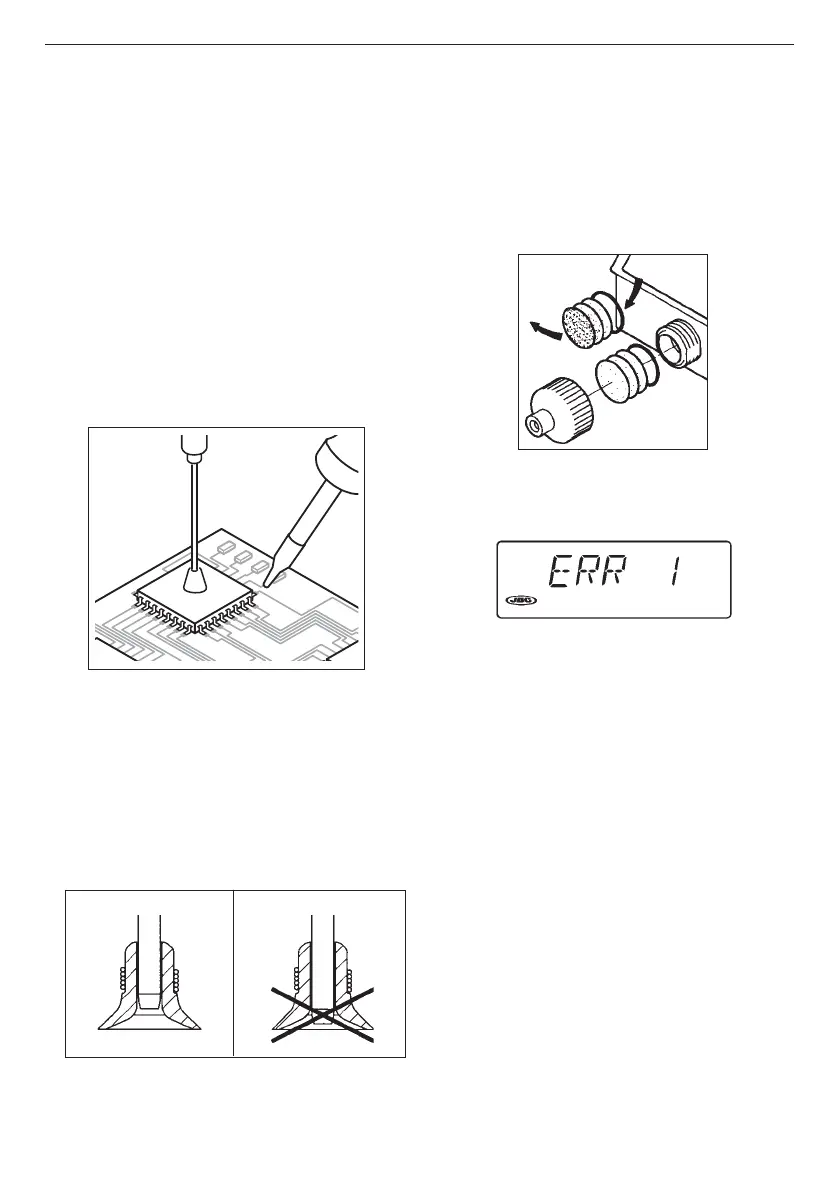 ERR 1

JBC