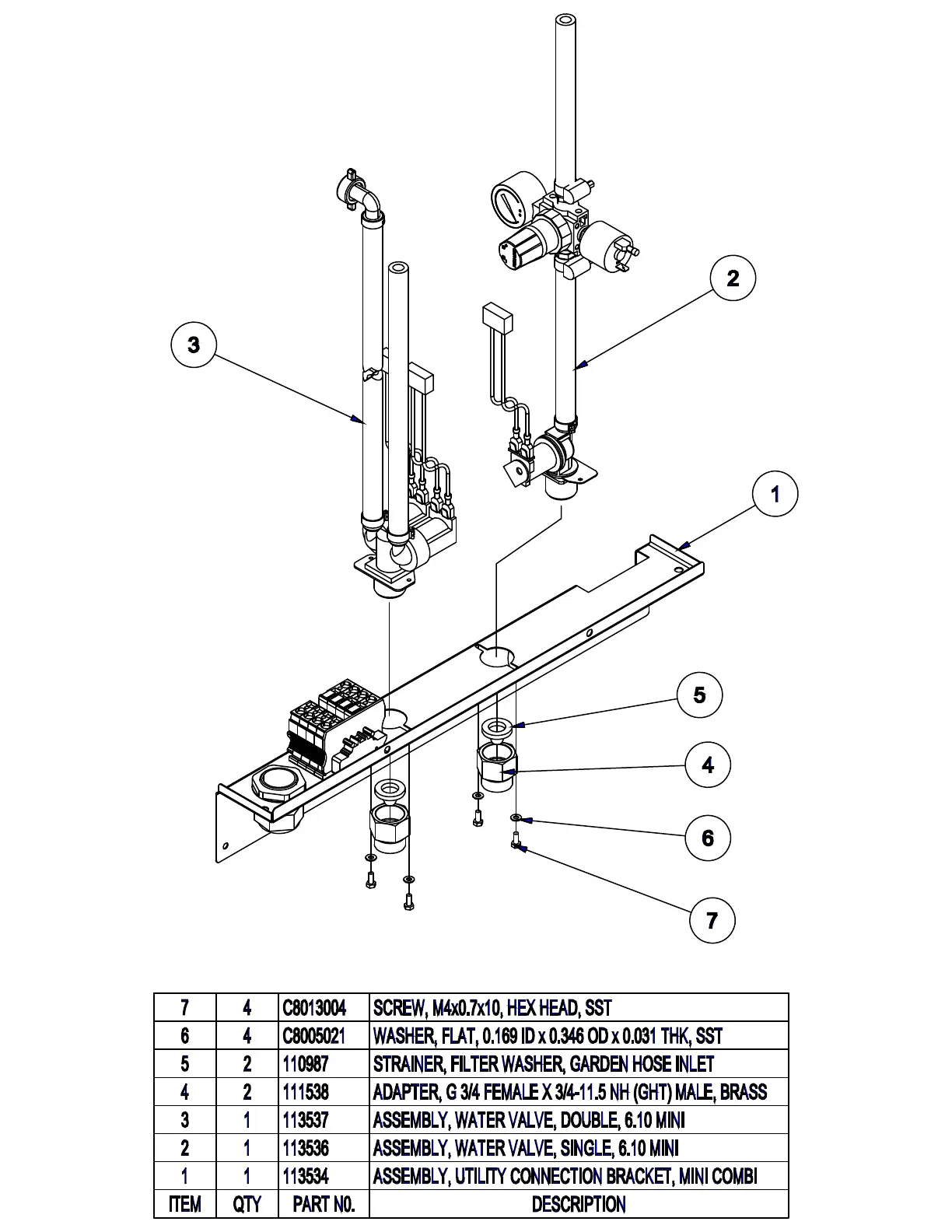 2

3

1

5

4

6

7

| 7 | 4 | C8013004 | SCREW, M4x0.7x10, HEX HEAD, SST |
|---|---|---|---|
| 6 | 4 | C8005021 | WASHER, FLAT, 0.169 ID x 0.346 OD x 0.031 THK, SST |
| 5 | 2 | 110987 | STRAINER, FILTER WASHER, GARDEN HOSE INLET |
| 4 | 2 | 111538 | ADAPTER, G 3/4 FEMALE X 3/4-11.5 NH (GHT) MALE, BRASS |
| 3 | 1 | 113537 | ASSEMBLY, WATER VALVE, DOUBLE, 6.10 MINI |
| 2 | 1 | 113536 | ASSEMBLY, WATER VALVE, SINGLE, 6.10 MINI |
| 1 | 1 | 113534 | ASSEMBLY, UTILITY CONNECTION BRACKET, MINI COMBI |
| ITEM | QTY | PART N0. | DESCRIPTION |