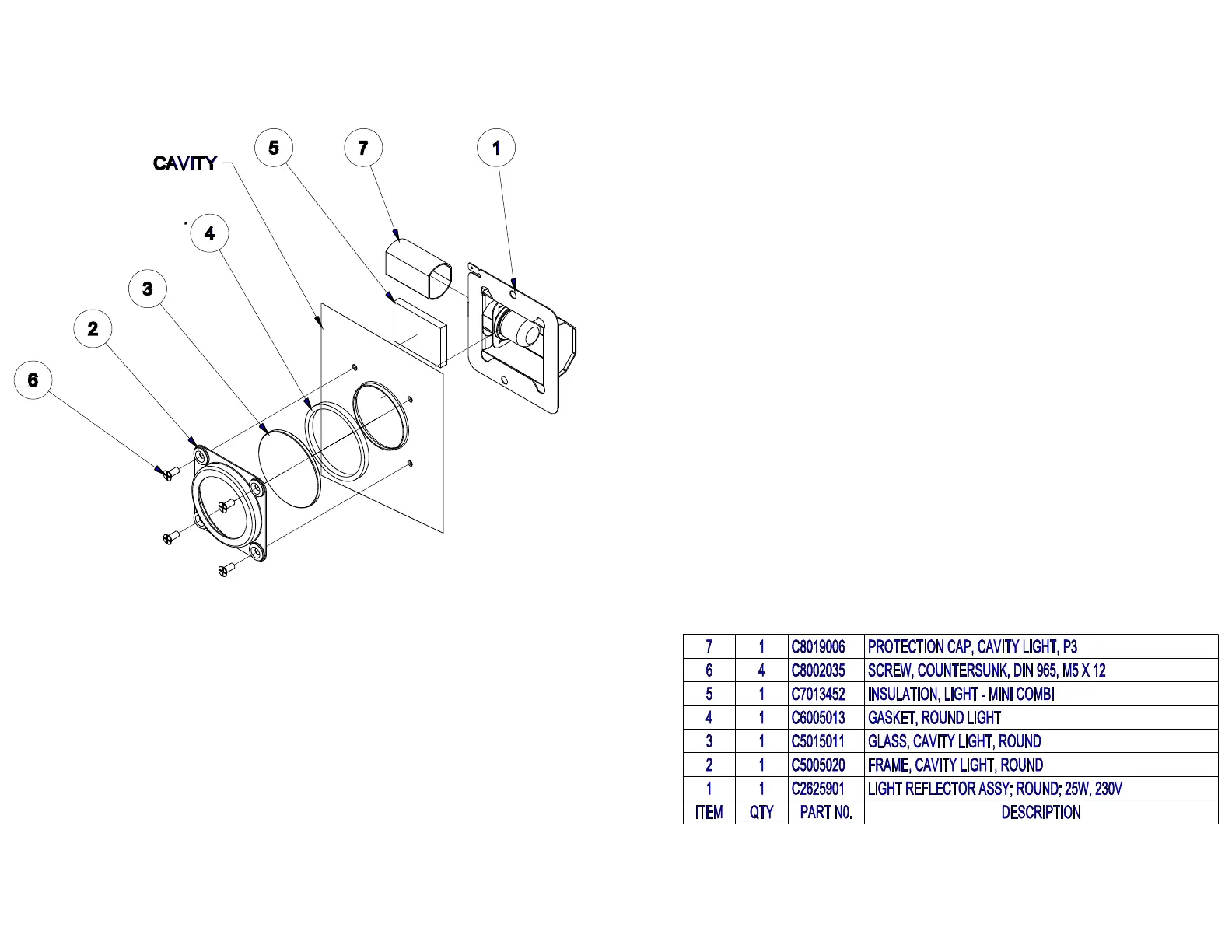 CAVITY

5

7

1

4

3

2

6

| 7 | 1 | C8019006 | PROTECTION CAP, CAVITY LIGHT, P3 |
|---|---|---|---|
| 6 | 4 | C8002035 | SCREW, COUNTERSUNK, DIN 965, M5 X 12 |
| 5 | 1 | C7013452 | INSULATION, LIGHT - MINI COMBI |
| 4 | 1 | C6005013 | GASKET, ROUND LIGHT |
| 3 | 1 | C5015011 | GLASS, CAVITY LIGHT, ROUND |
| 2 | 1 | C5005020 | FRAME, CAVITY LIGHT, ROUND |
| 1 | 1 | C2625901 | LIGHT REFLECTOR ASSY; ROUND; 25W, 230V |
| ITEM | QTY | PART N0. | DESCRIPTION |