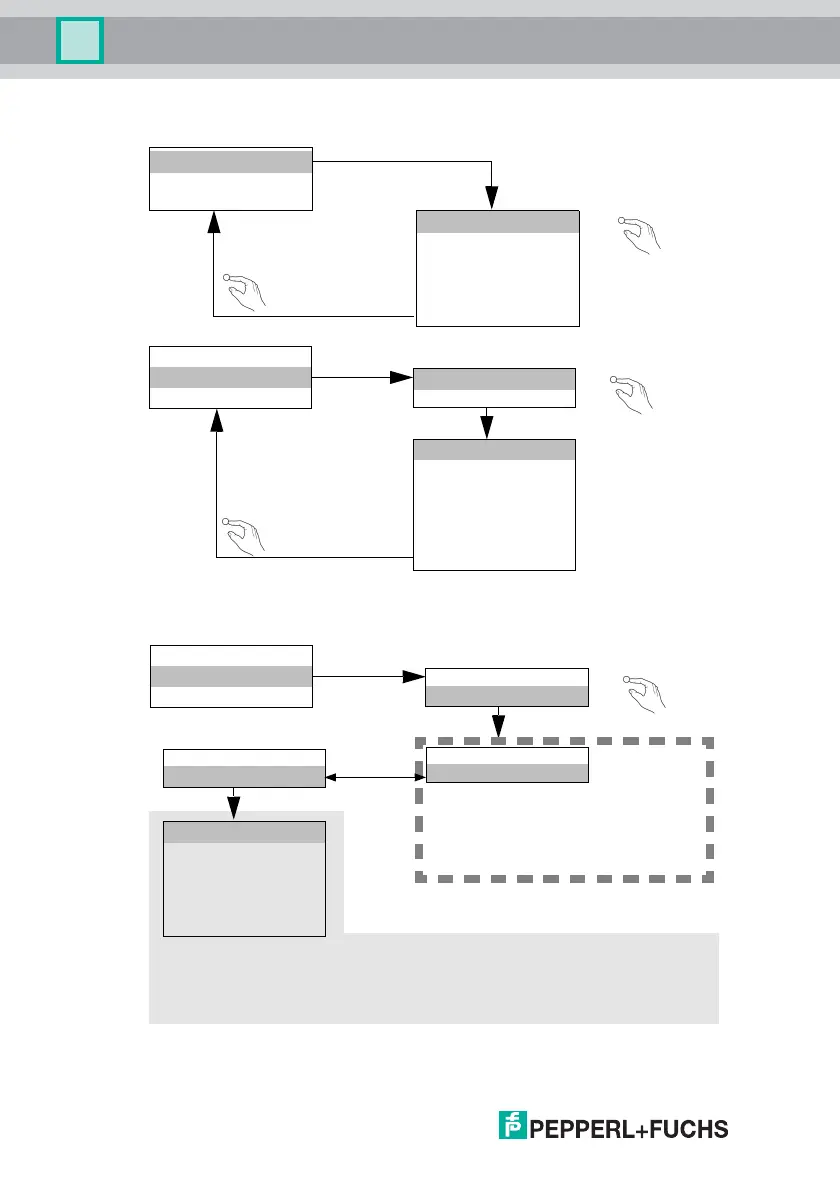 PEPPERL+FUCHS