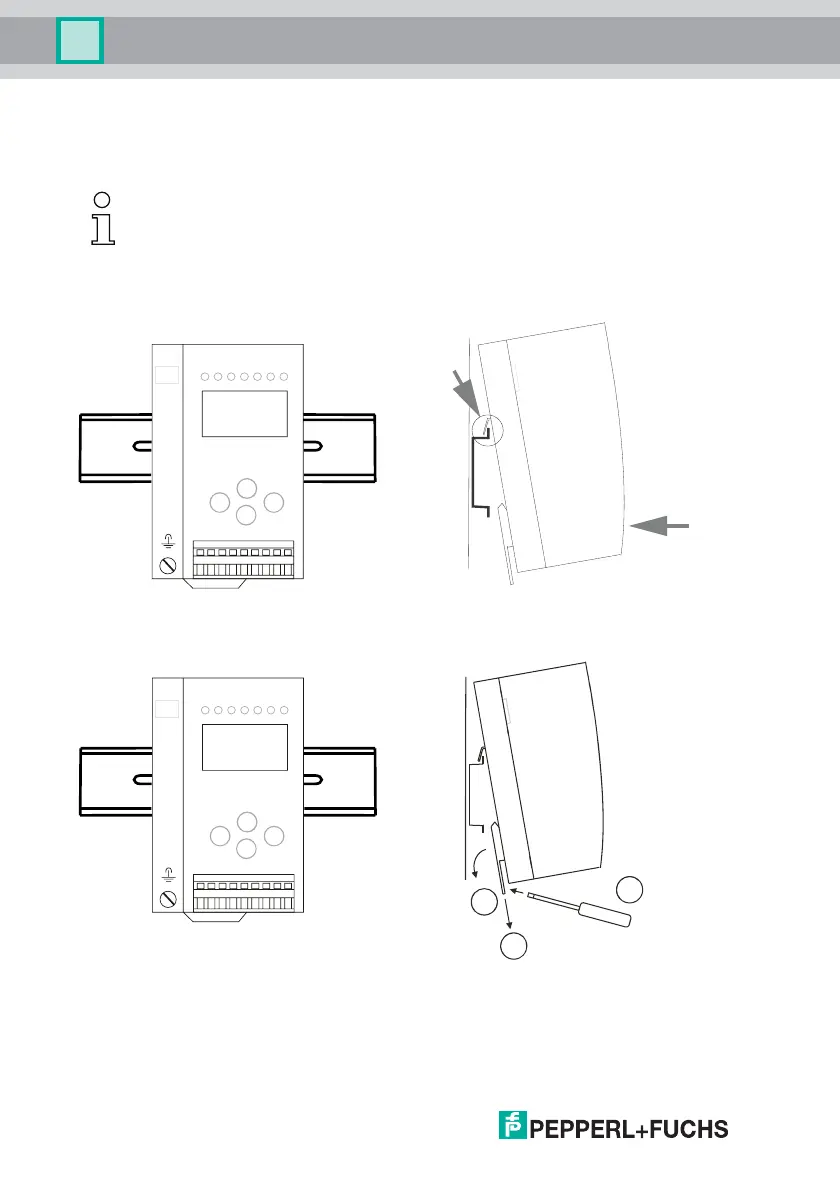 PEPPERL+FUCHS