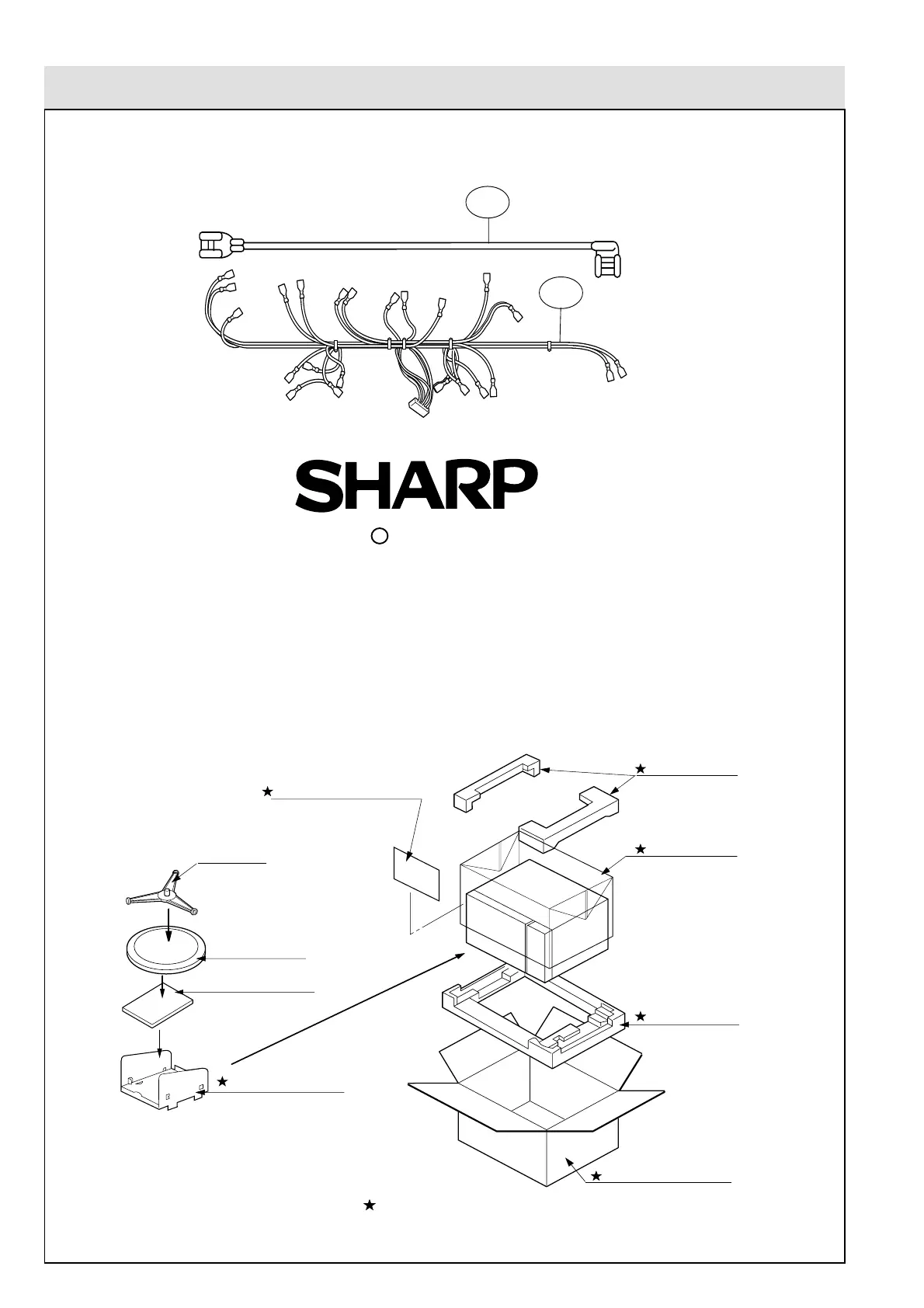 SHARP