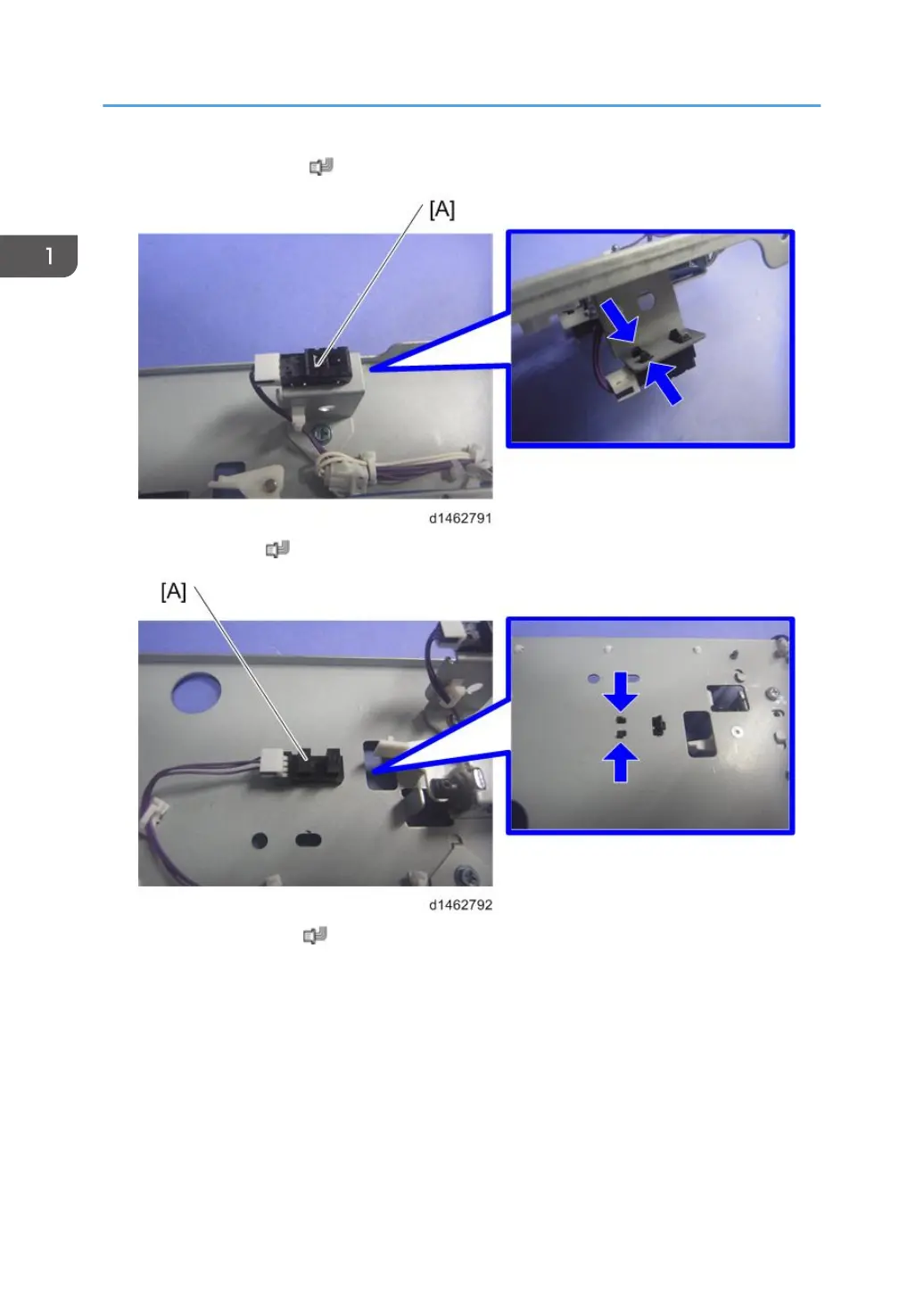 1

[A]

d1462791

[A]

d1462792