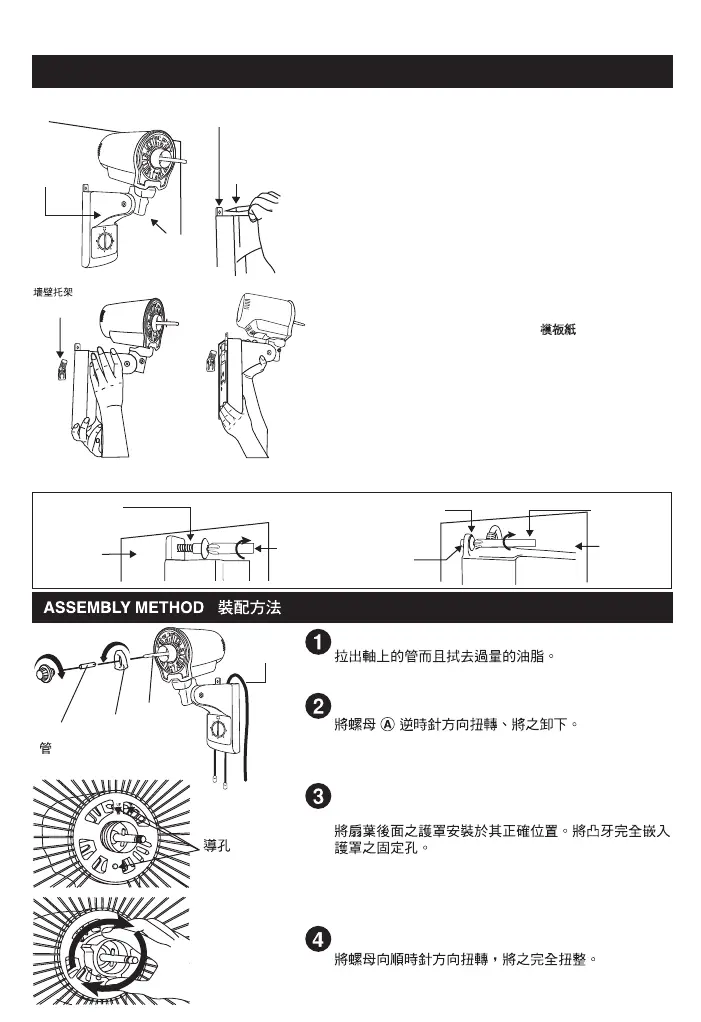 牆壁托架

模板紙

ASSEMBLY METHOD 裝配方法

管

導孔

1
拉出軸上的管而且拭去過量的油脂。

2
將螺母 Ⓐ 逆時針方向扭轉、將之卸下。

3
將扇葉後面之護罩安裝於其正確位置。將凸牙完全嵌入護罩之固定孔。

4
將螺母向順時針方向扭轉，將之完全扭整。