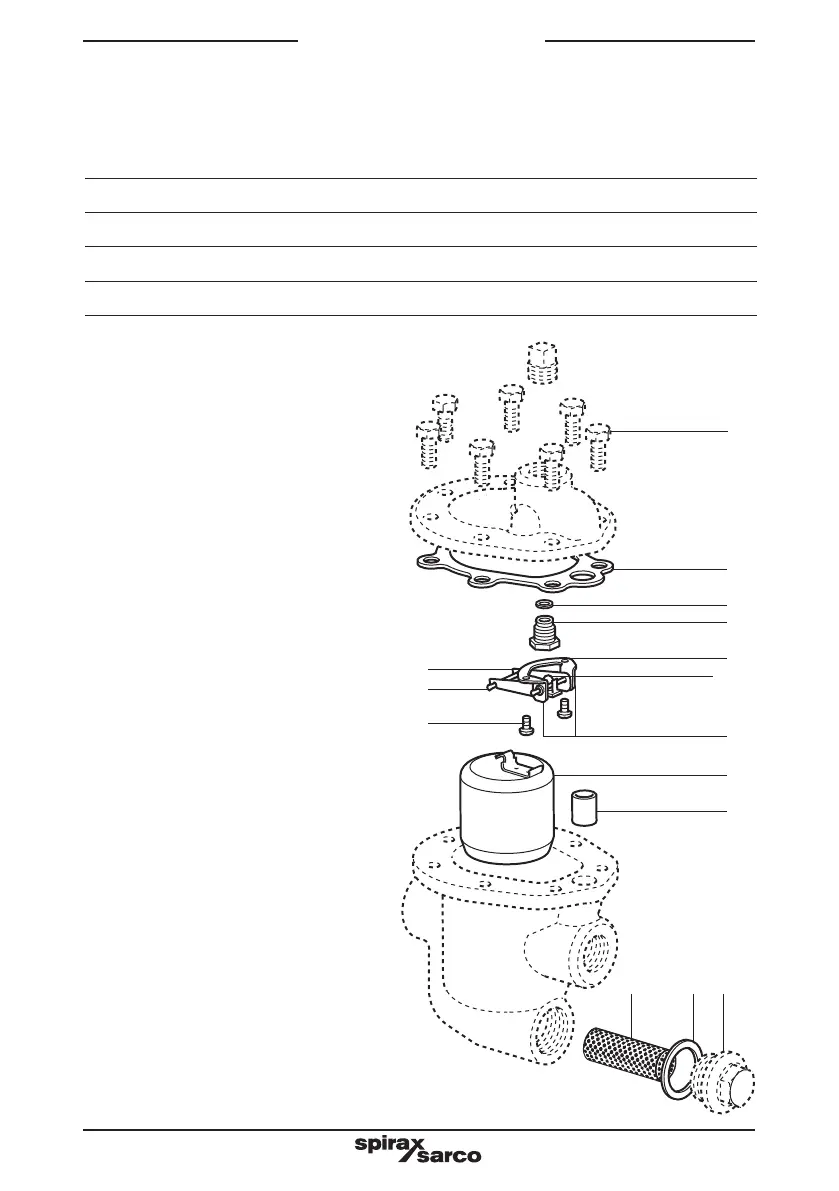 spirax sarco